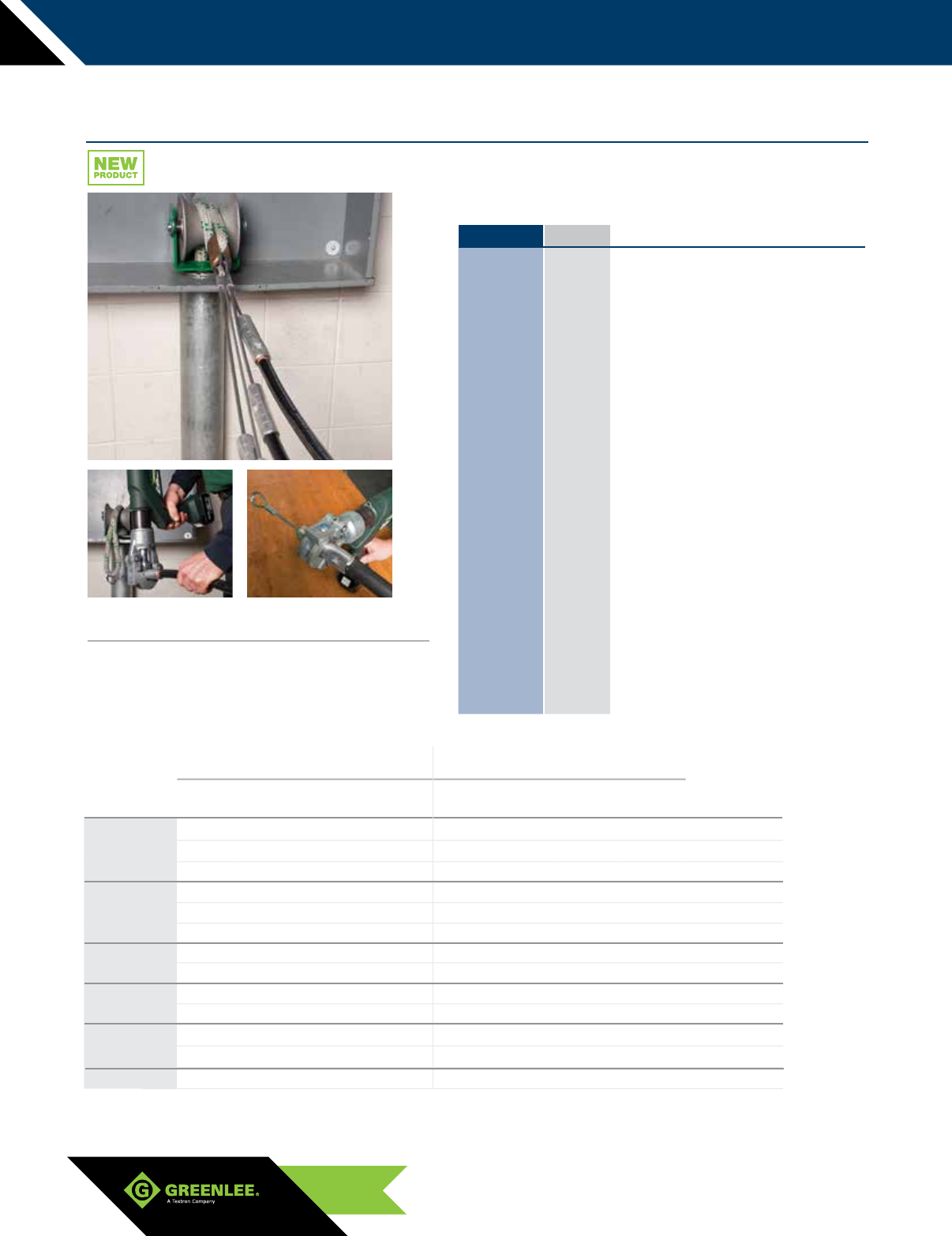 NEW
PRODUCT

GREENLEE.
A Textron Company