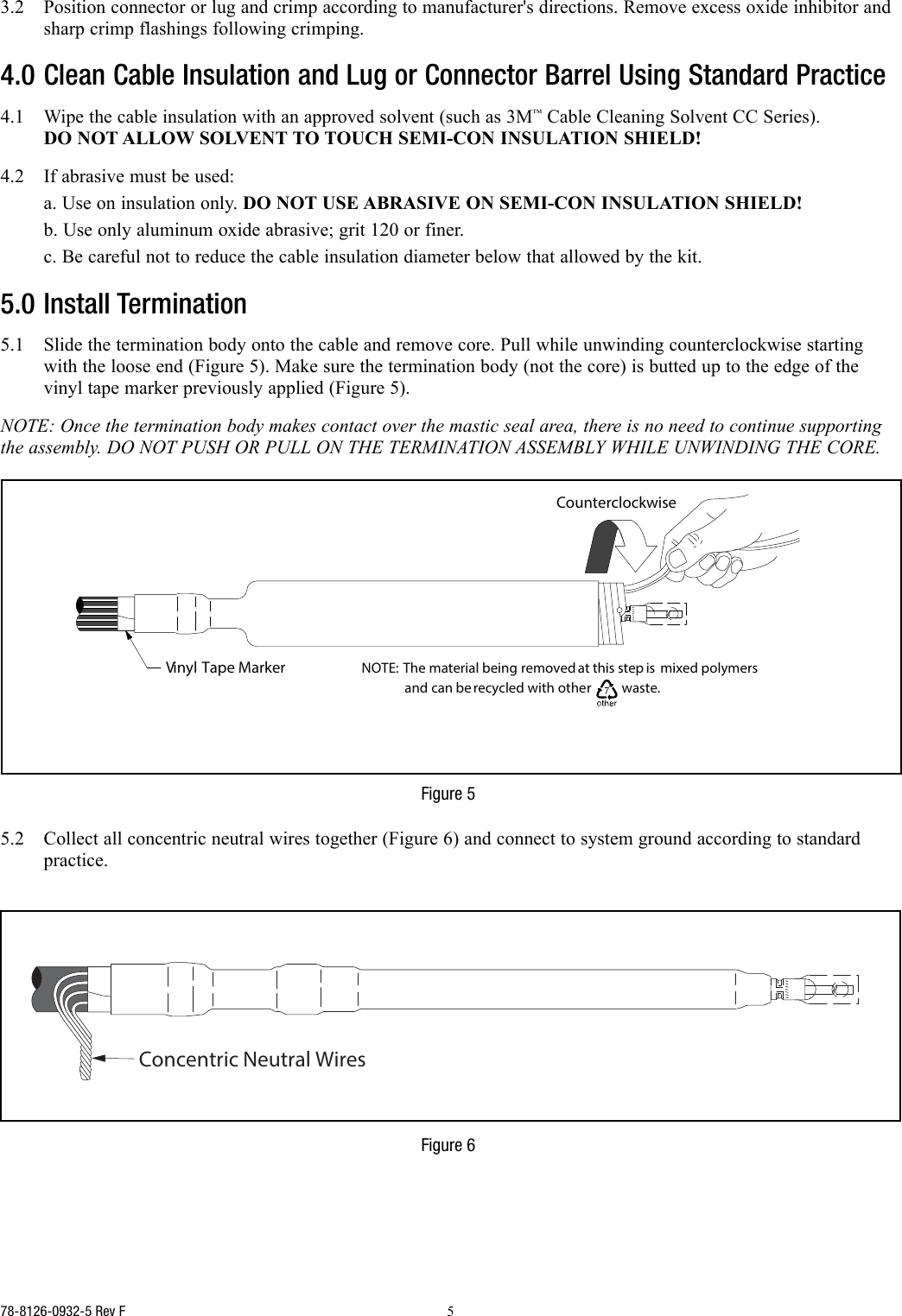 3.2 Position connector or lug and crimp according to manufacturer's directions. Remove excess oxide inhibitor and sharp crimp flashings following crimping.

4.0 Clean Cable Insulation and Lug or Connector Barrel Using Standard Practice

4.1 Wipe the cable insulation with an approved solvent (such as 3M™ Cable Cleaning Solvent CC Series). DO NOT ALLOW SOLVENT TO TOUCH SEMI-CON INSULATION SHIELD!

4.2 If abrasive must be used:
a. Use on insulation only. DO NOT USE ABRASIVE ON SEMI-CON INSULATION SHIELD!
b. Use only aluminum oxide abrasive; grit 120 or finer.
c. Be careful not to reduce the cable insulation diameter below that allowed by the kit.

5.0 Install Termination

5.1 Slide the termination body onto the cable and remove core. Pull while unwinding counterclockwise starting with the loose end (Figure 5). Make sure the termination body (not the core) is butted up to the edge of the vinyl tape marker previously applied (Figure 5).

NOTE: Once the termination body makes contact over the mastic seal area, there is no need to continue supporting the assembly. DO NOT PUSH OR PULL ON THE TERMINATION ASSEMBLY WHILE UNWINDING THE CORE.

Counterclockwise

Vinyl Tape Marker

NOTE: The material being removed at this step is mixed polymers and can be recycled with other 7 other waste.

Figure 5

5.2 Collect all concentric neutral wires together (Figure 6) and connect to system ground according to standard practice.

Concentric Neutral Wires

Figure 6

78-8126-0932-5 Rev F 5