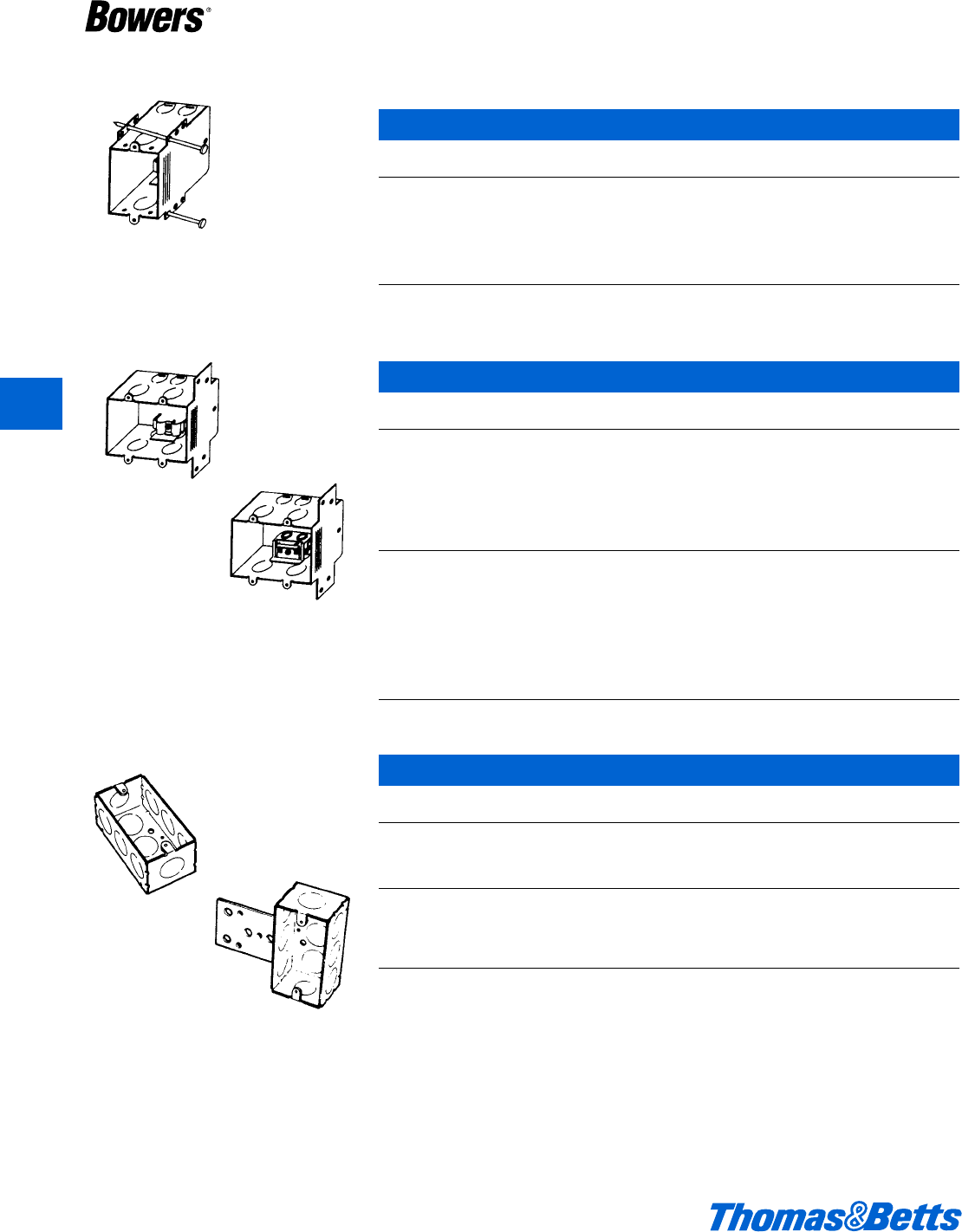 Bowers®

Thomas&Betts