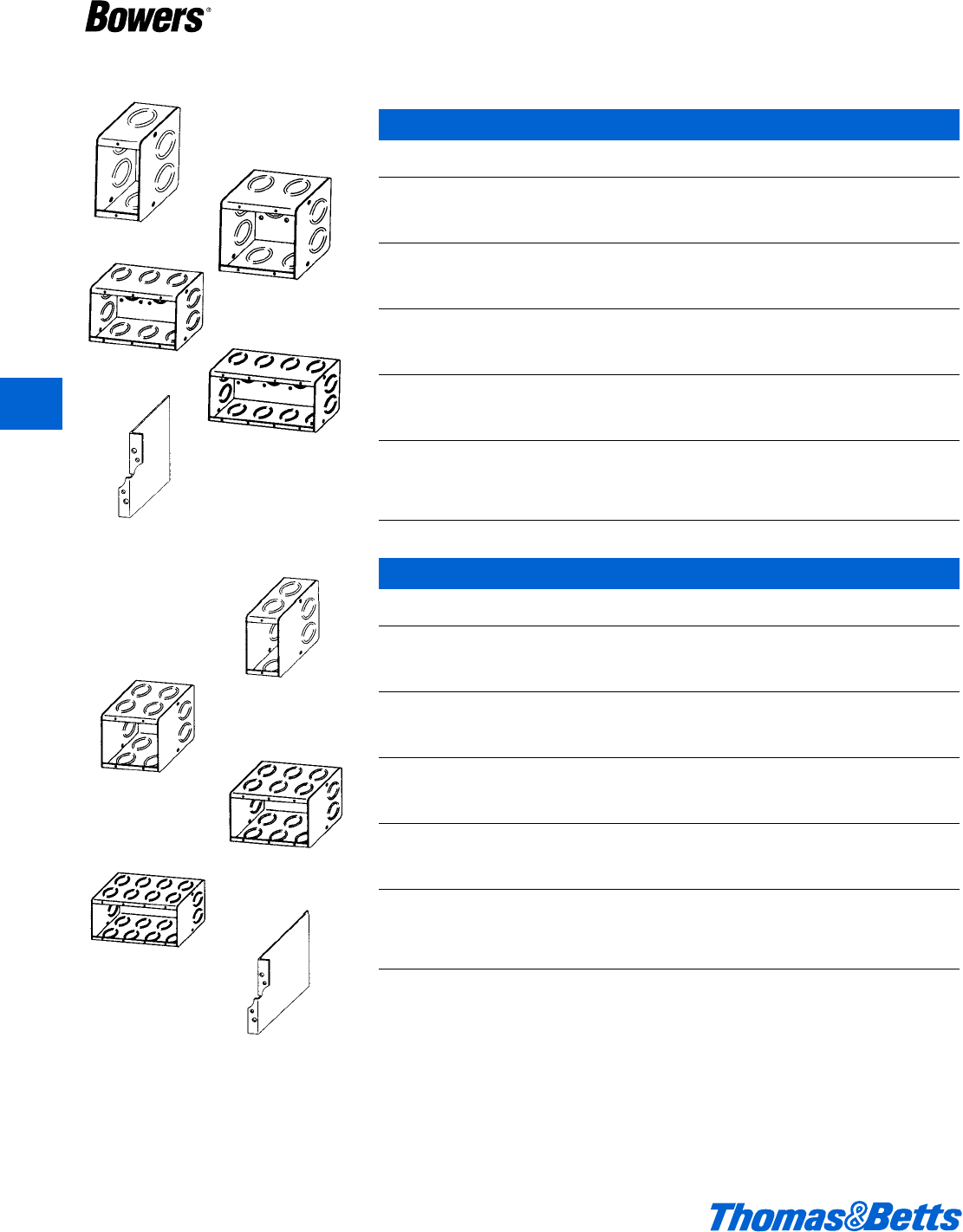 Bowers®

Thomas&Betts