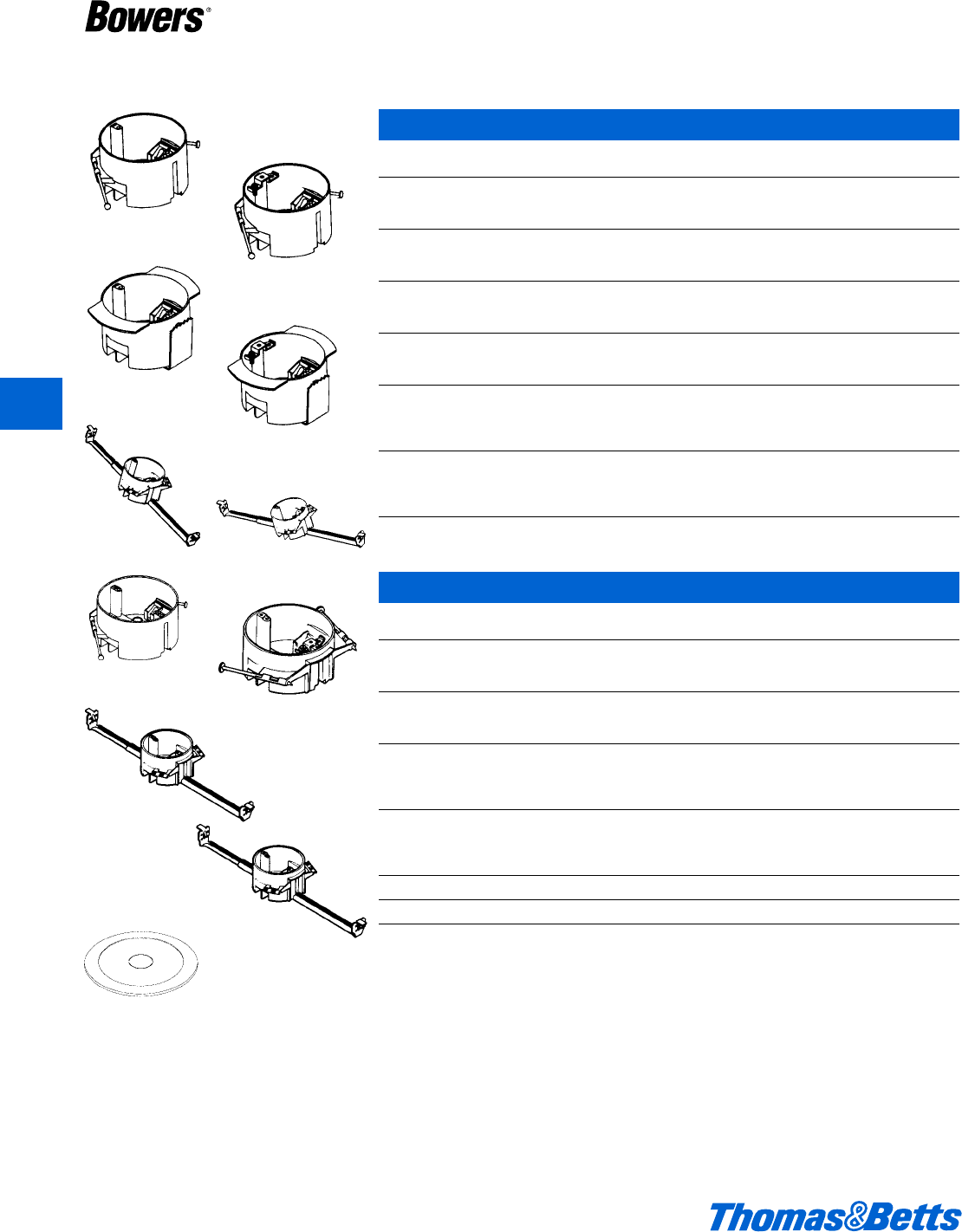 Bowers®

Thomas&Betts