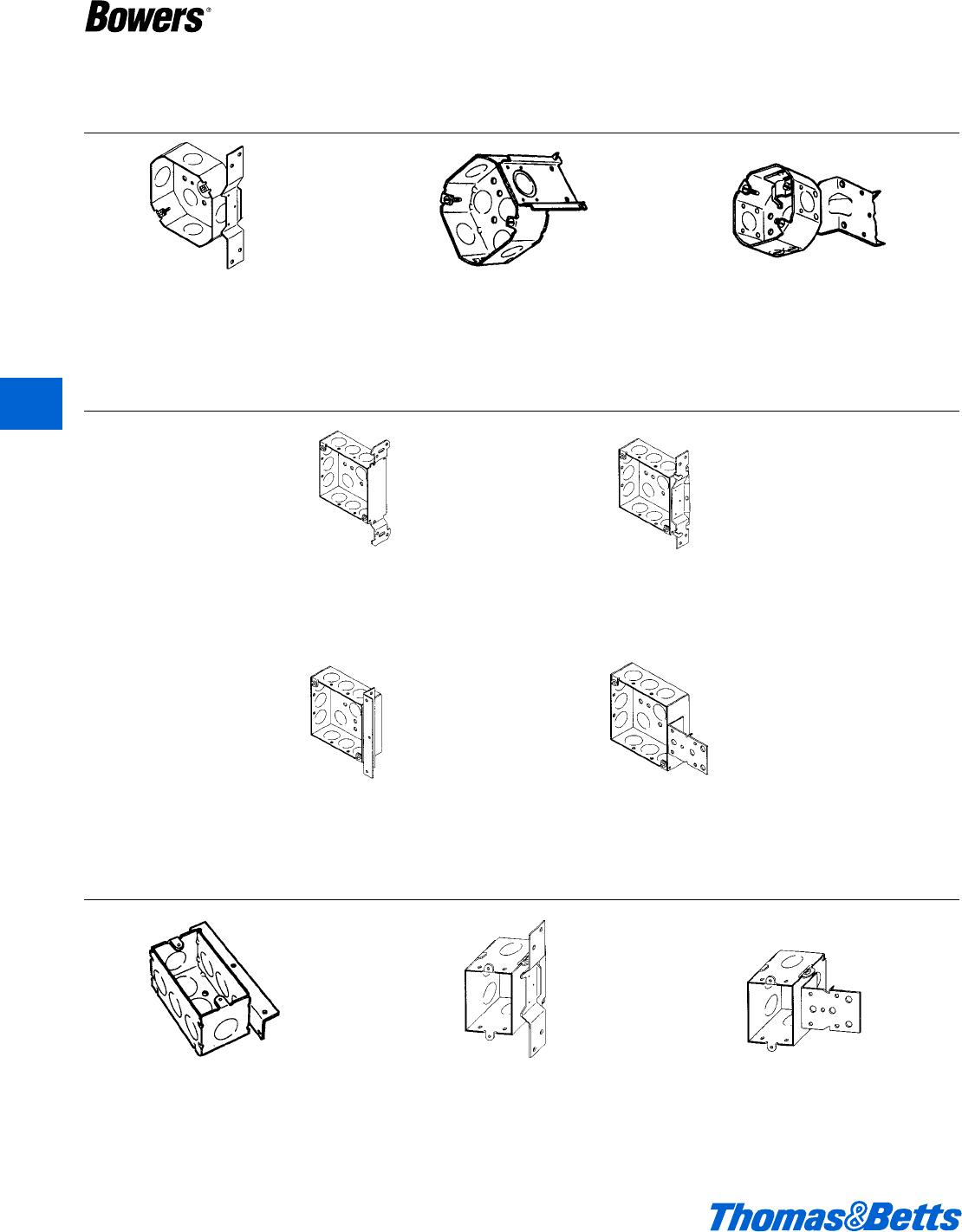 Bowers®

Thomas&Betts