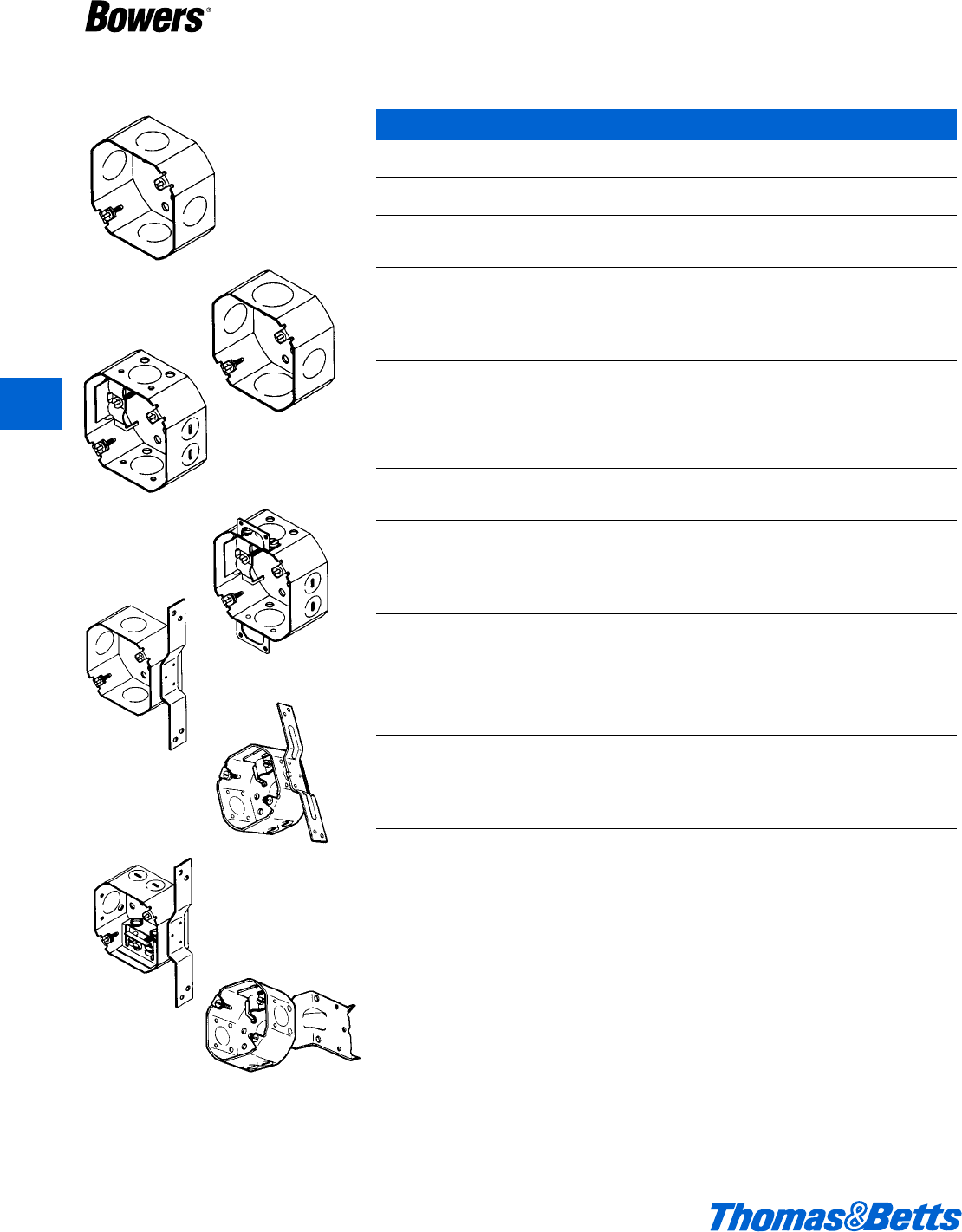 Bowers®

Thomas&Betts