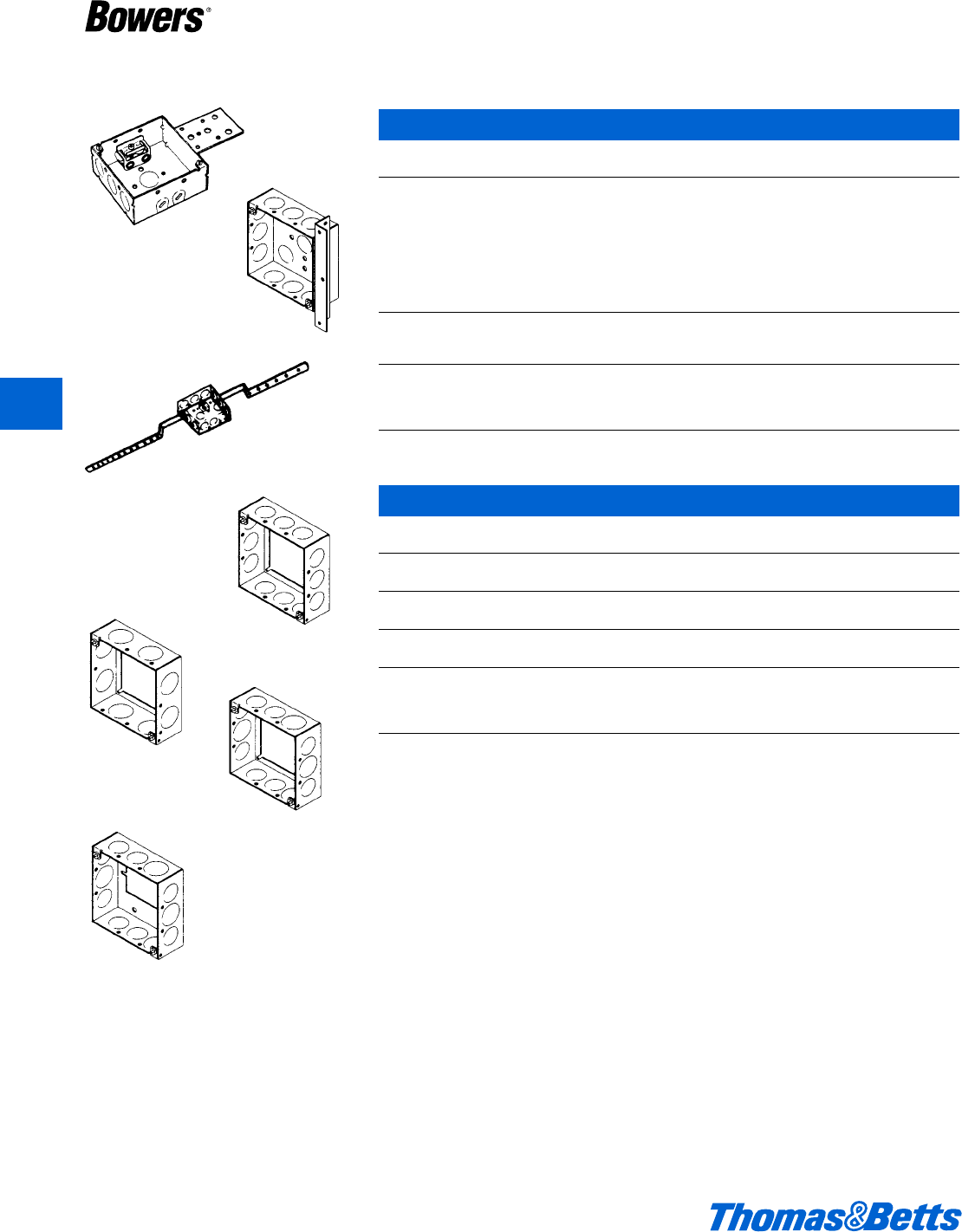 Bowers®

Thomas&Betts