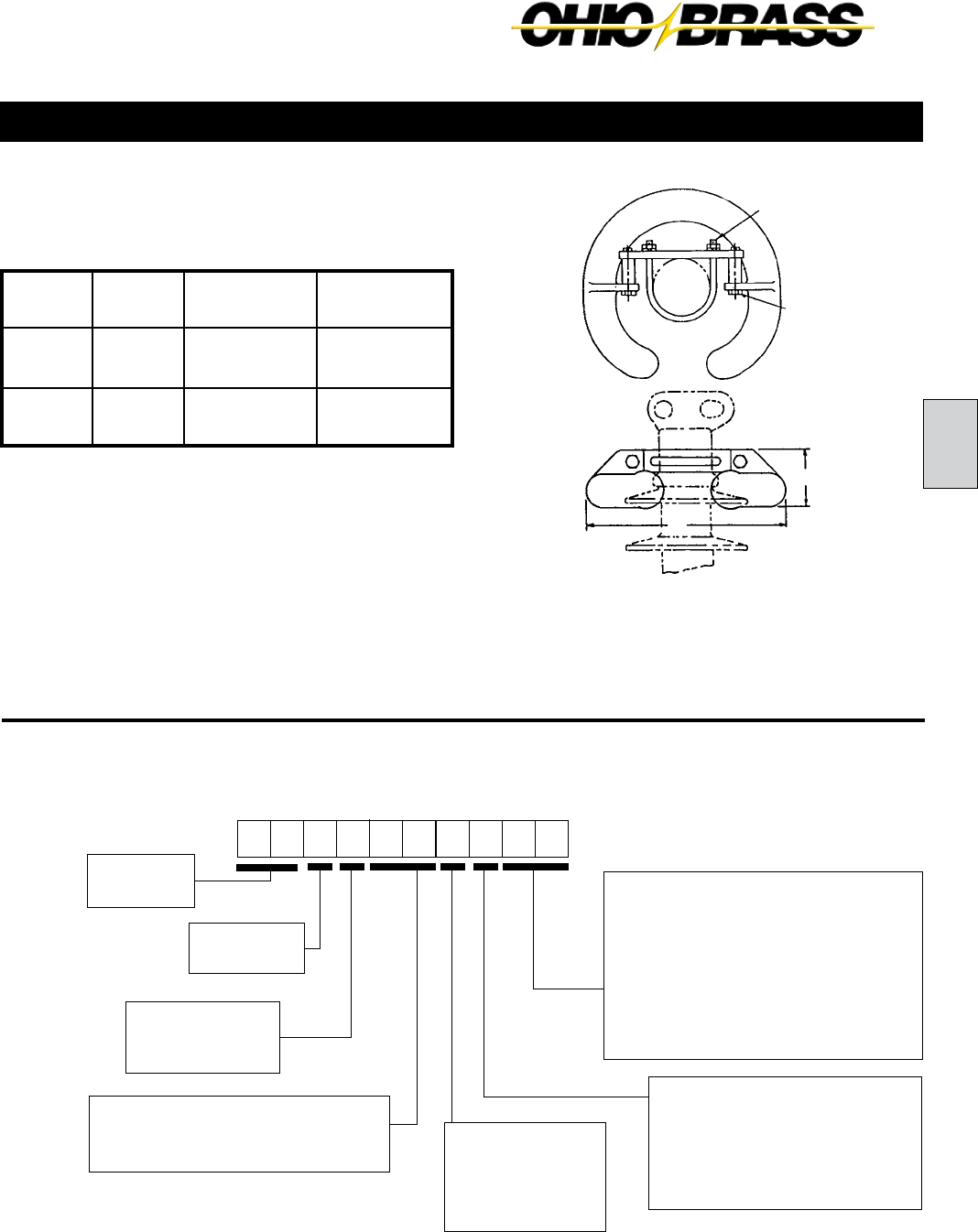 OHIO BRASS