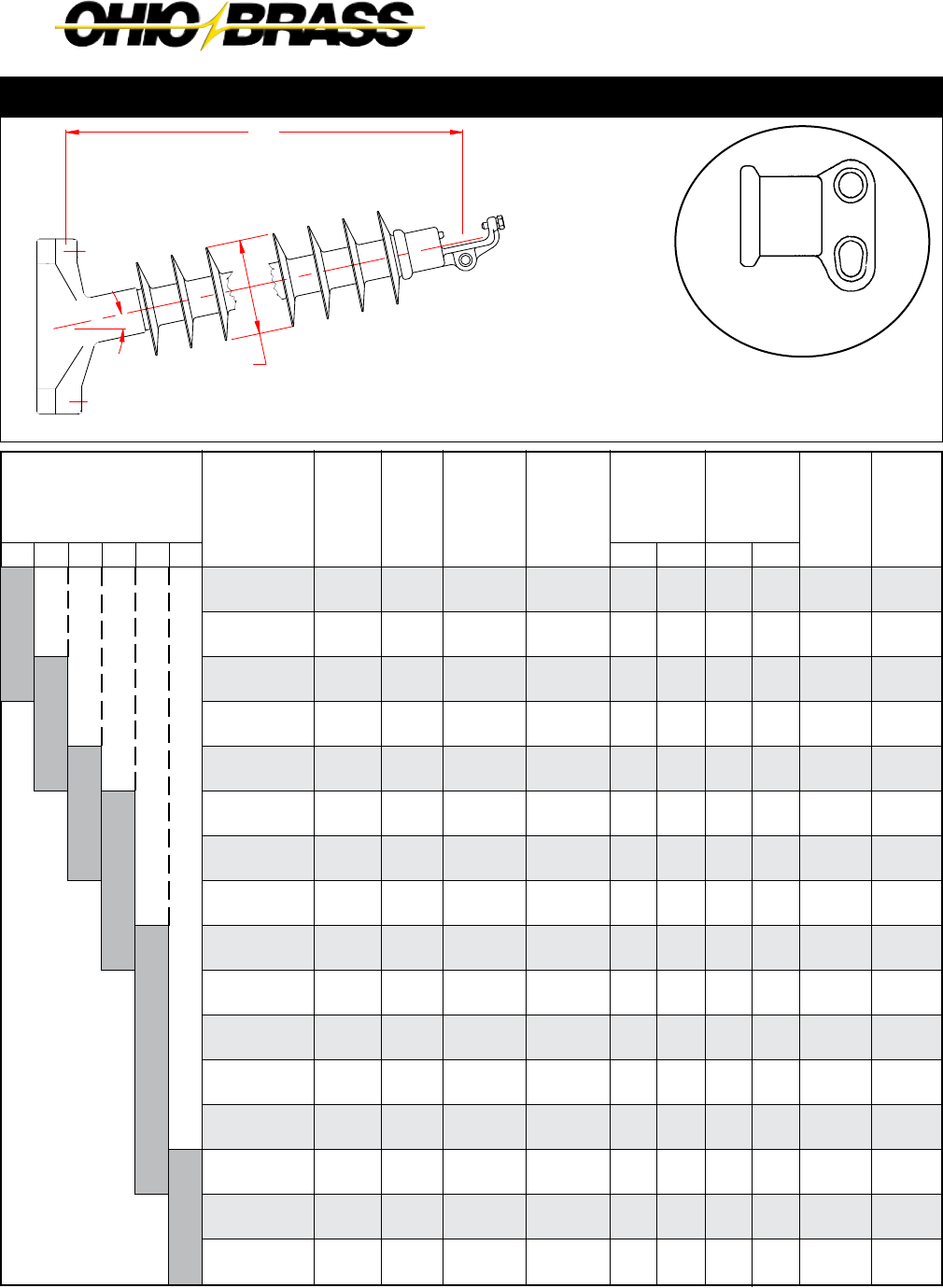 OHIO BRASS