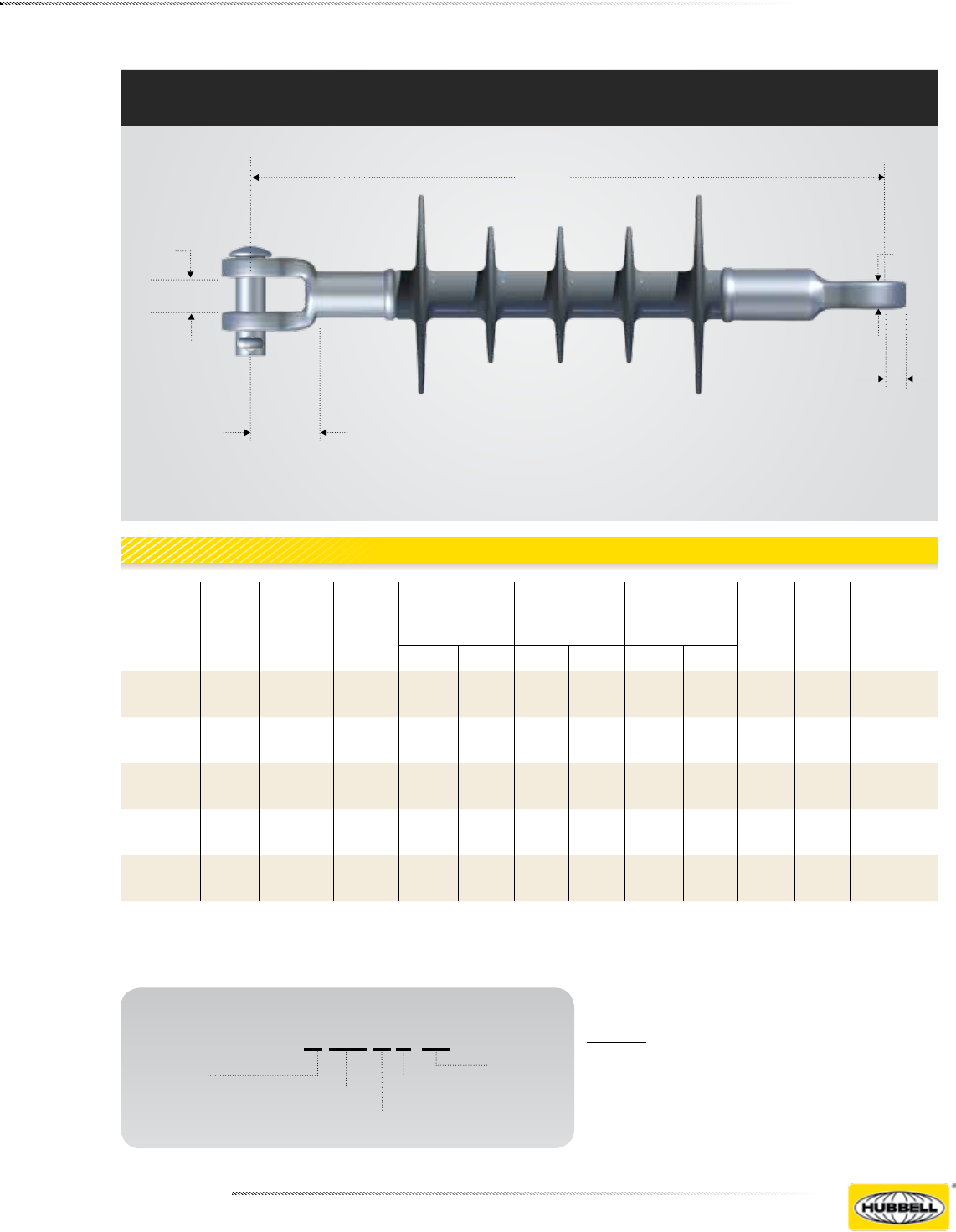 HUBBELL