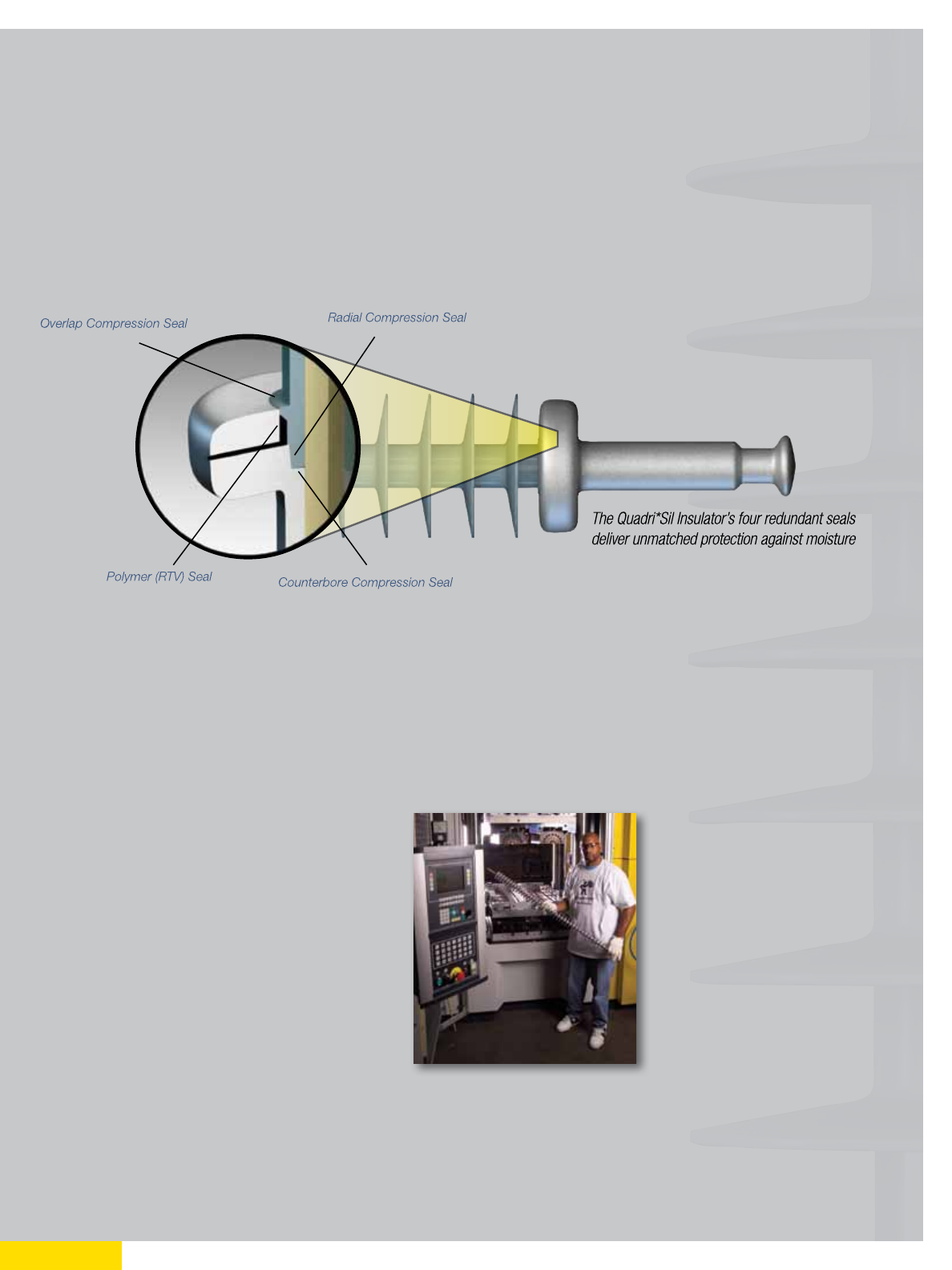 Overlap Compression Seal

Radial Compression Seal

Polymer (RTV) Seal

Counterbore Compression Seal

The Quadri*Sil Insulator's four redundant seals deliver unmatched protection against moisture