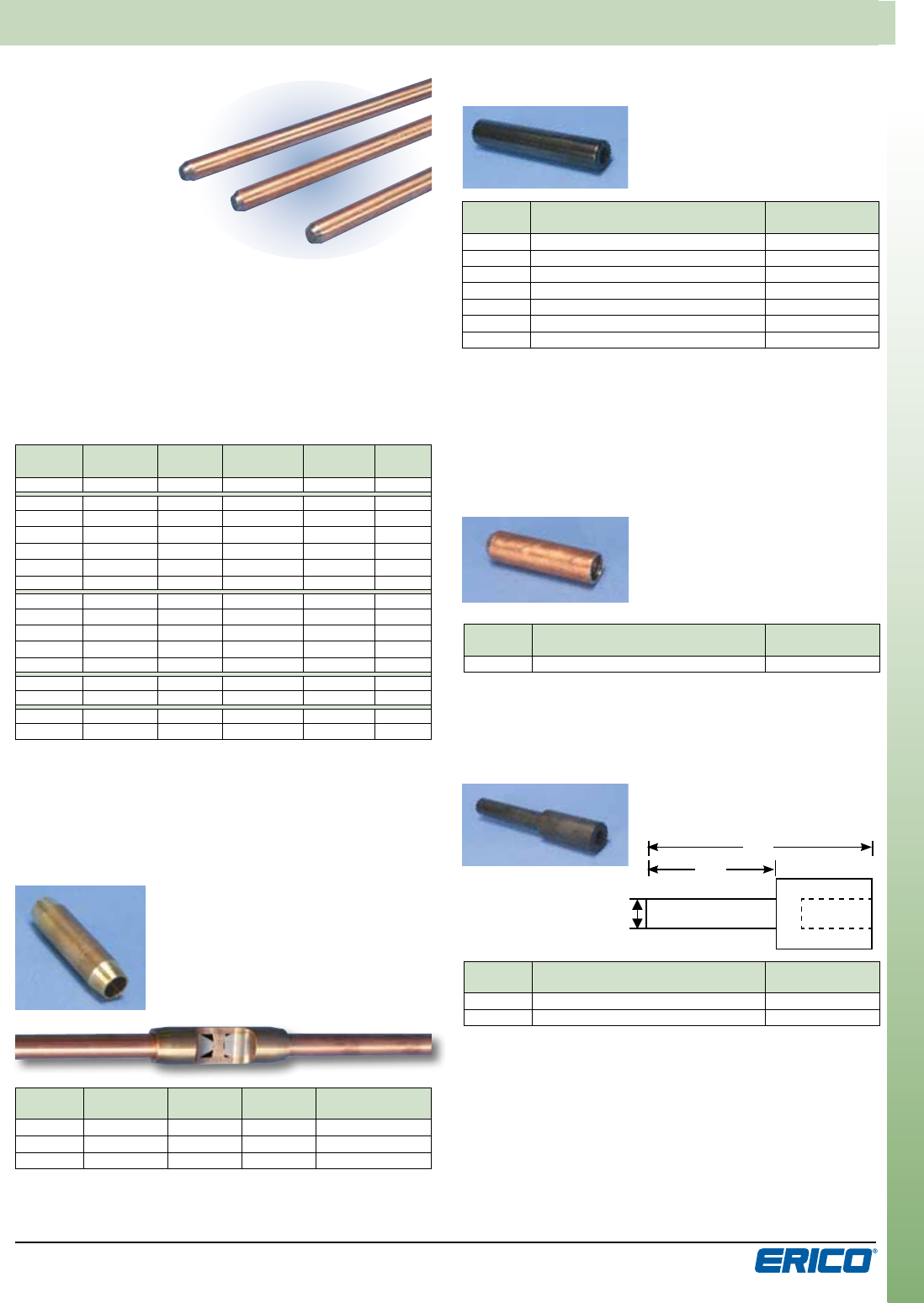 ERICO®