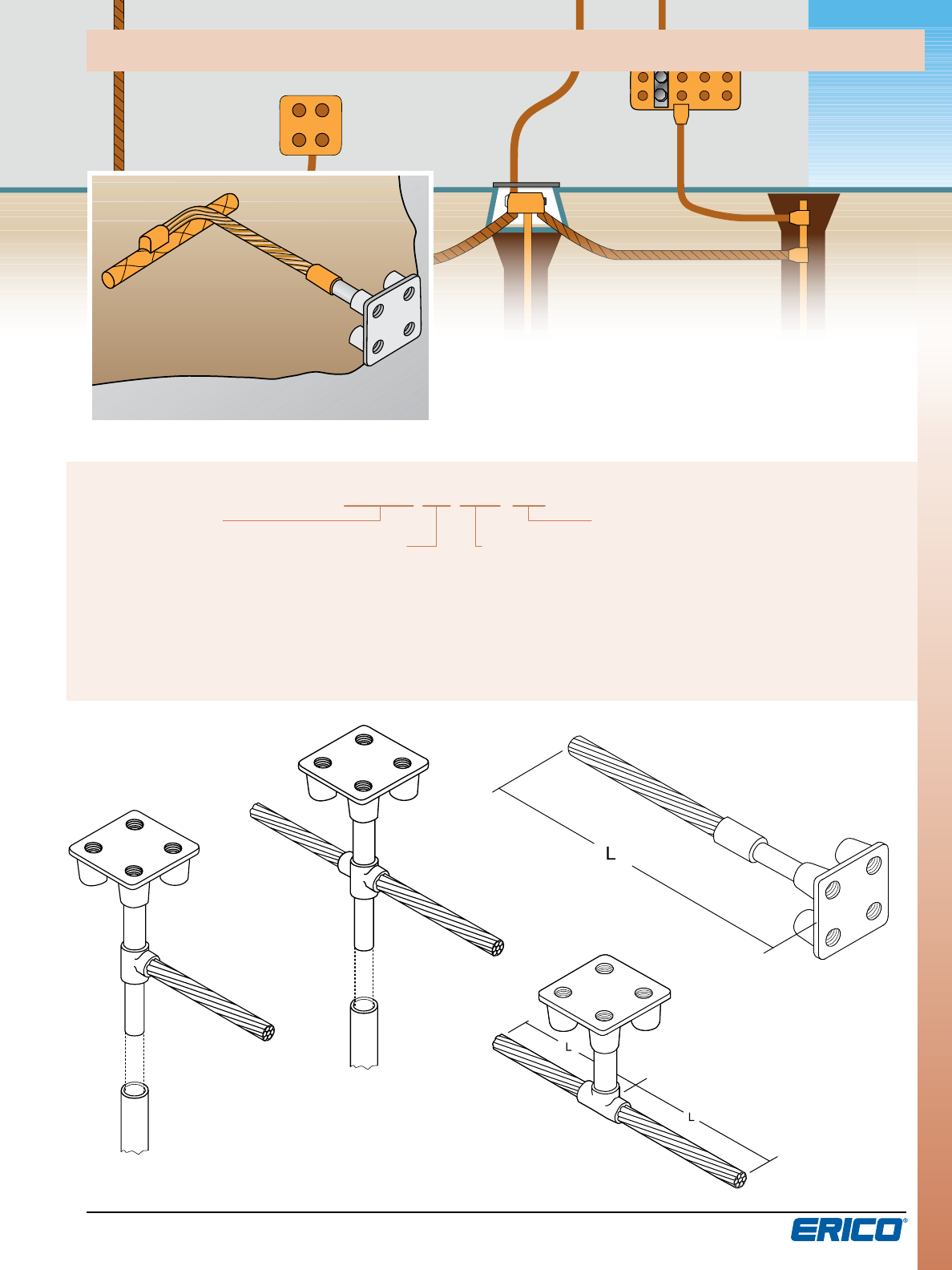 L

L

L

ERICO®