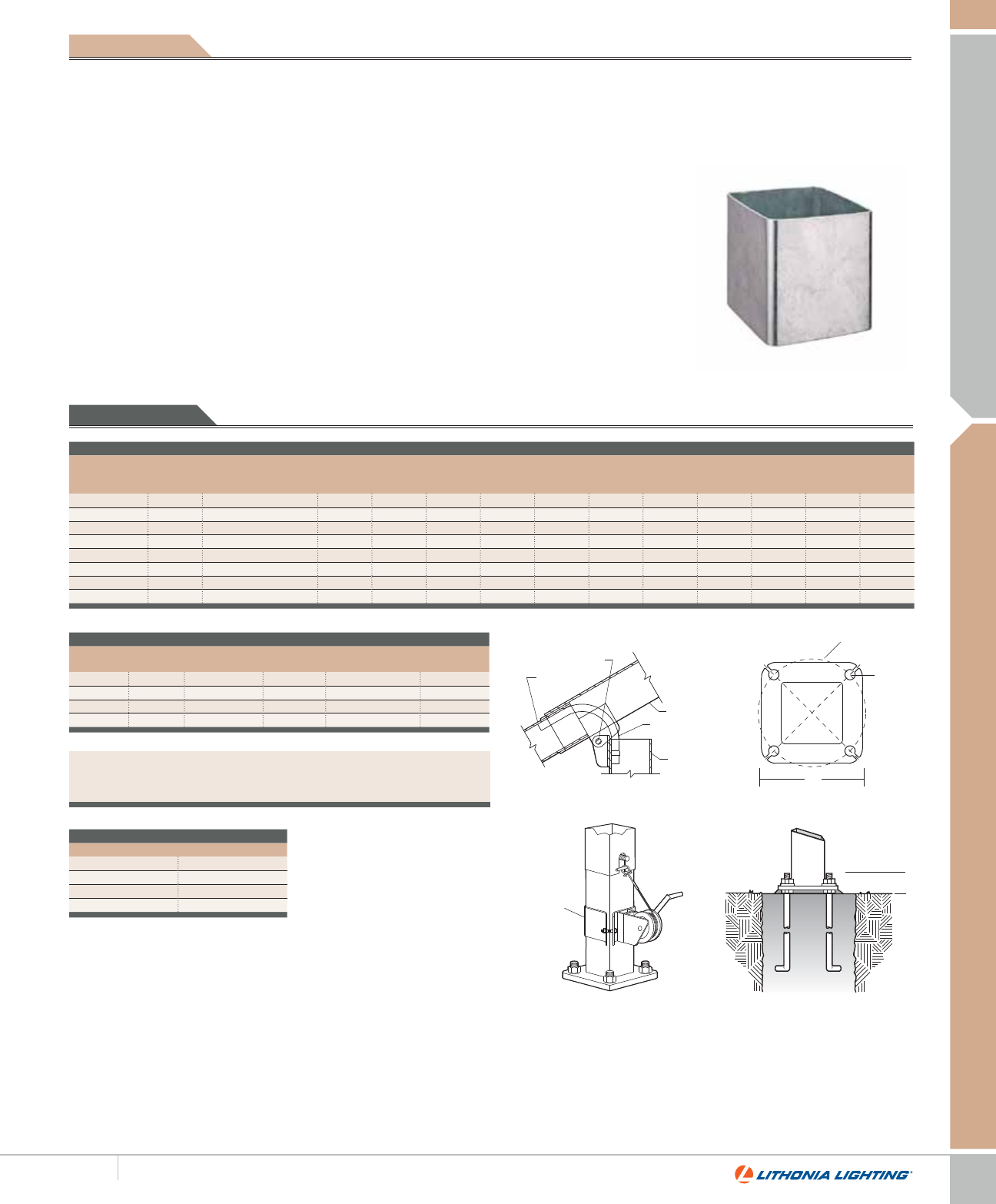 LITHONIA LIGHTING®