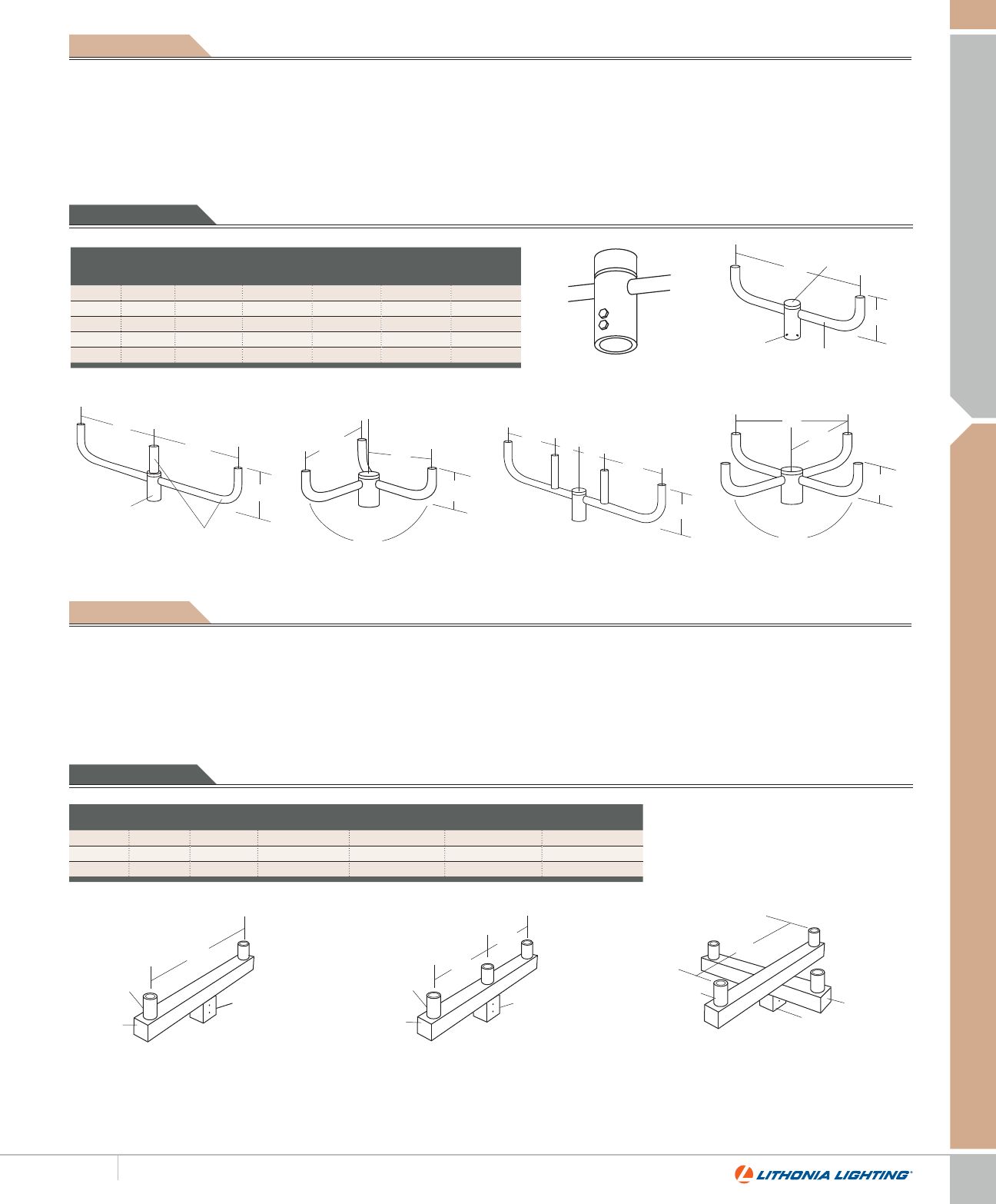 LITHONIA LIGHTING®