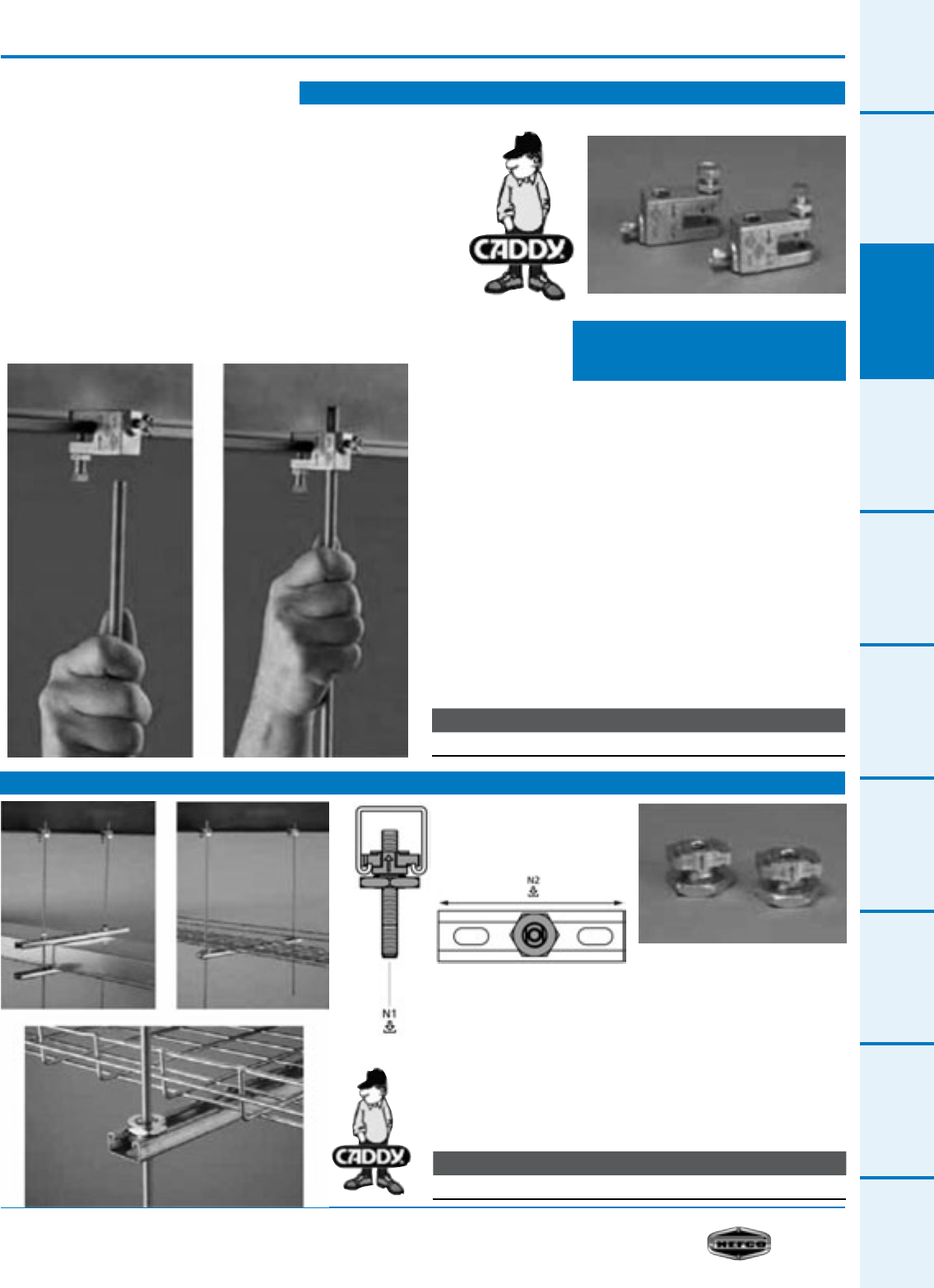 CADDY

N2

N1

CADDY

HEFCO