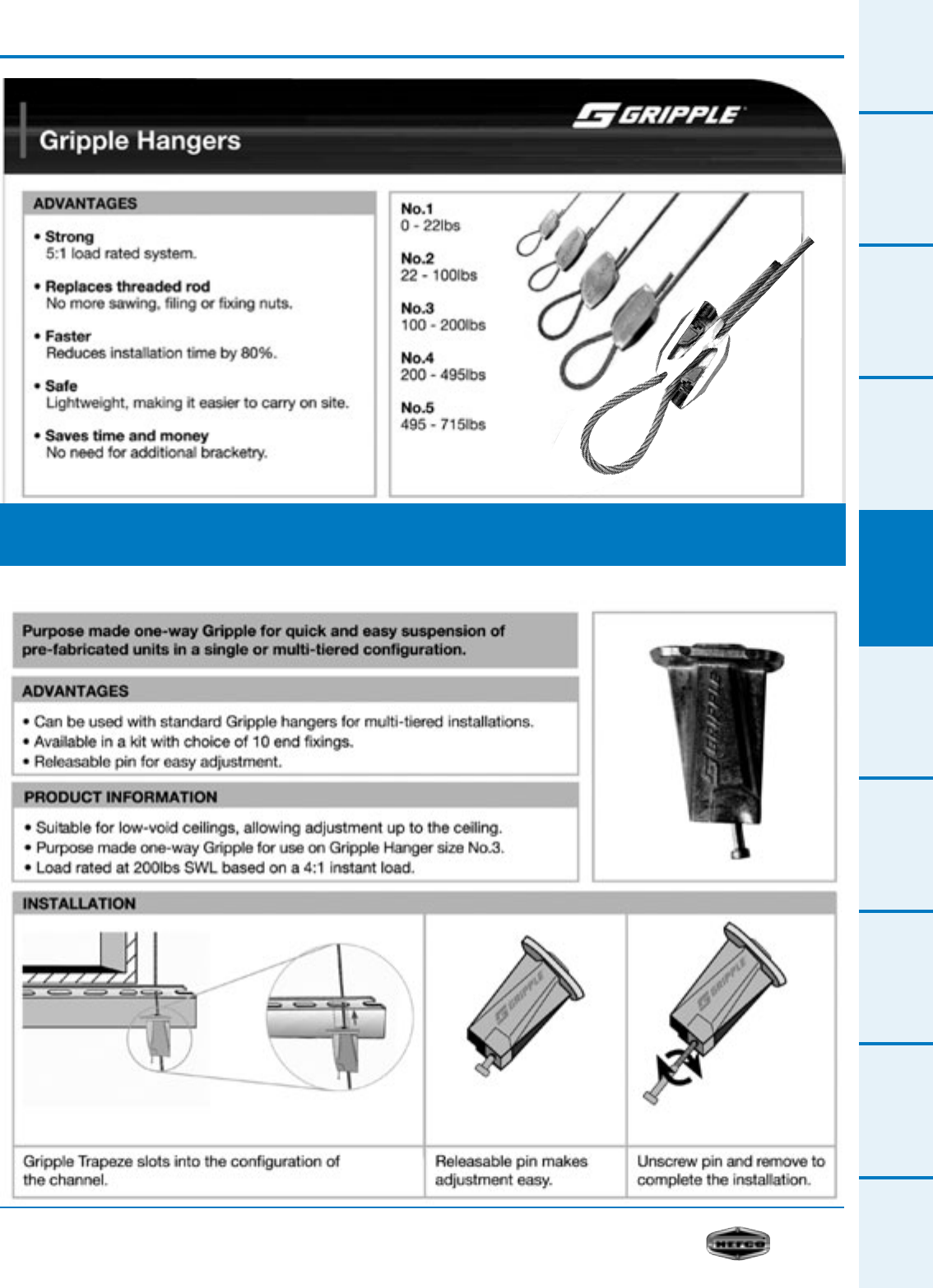 Gripple Hangers

GRIPPLE

ADVANTAGES

• Strong
5:1 load rated system.

• Replaces threaded rod
No more sawing, filing or fixing nuts.

• Faster
Reduces installation time by 80%.

• Safe
Lightweight, making it easier to carry on site.

• Saves time and money
No need for additional bracketry.

No.1
0 - 22lbs

No.2
22 - 100lbs

No.3
100 - 200lbs

No.4
200 - 495lbs

No.5
495 - 715lbs

Purpose made one-way Gripple for quick and easy suspension of pre-fabricated units in a single or multi-tiered configuration.

ADVANTAGES

• Can be used with standard Gripple hangers for multi-tiered installations.
• Available in a kit with choice of 10 end fixings.
• Releasable pin for easy adjustment.

PRODUCT INFORMATION

• Suitable for low-void ceilings, allowing adjustment up to the ceiling.
• Purpose made one-way Gripple for use on Gripple Hanger size No.3.
• Load rated at 200lbs SWL based on a 4:1 instant load.

GRIPPLE

INSTALLATION

GRIPPLE

GRIPPLE

Gripple Trapeze slots into the configuration of the channel.

Releasable pin makes adjustment easy.

Unscrew pin and remove to complete the installation.

HEFCO