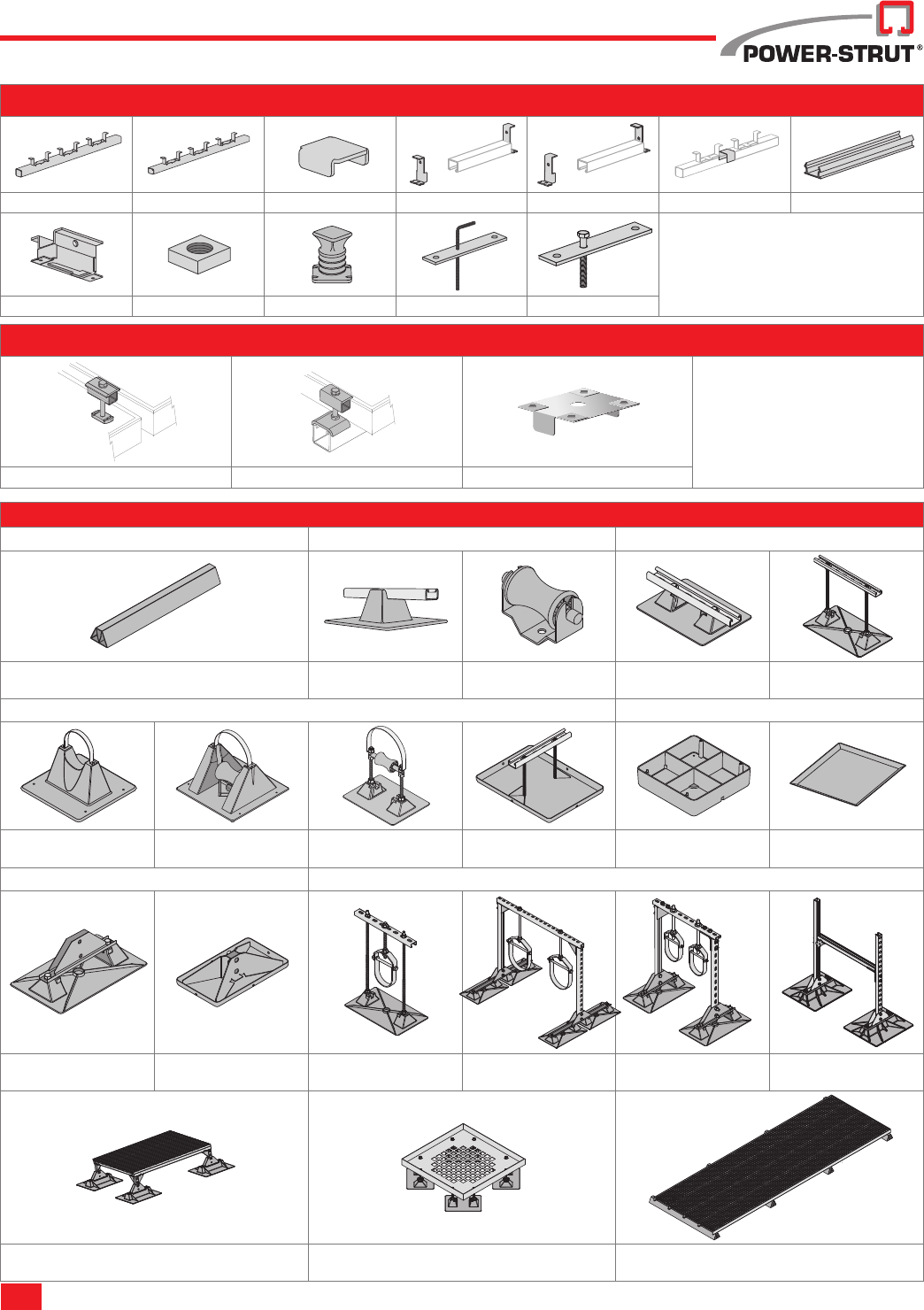 POWER-STRUT®