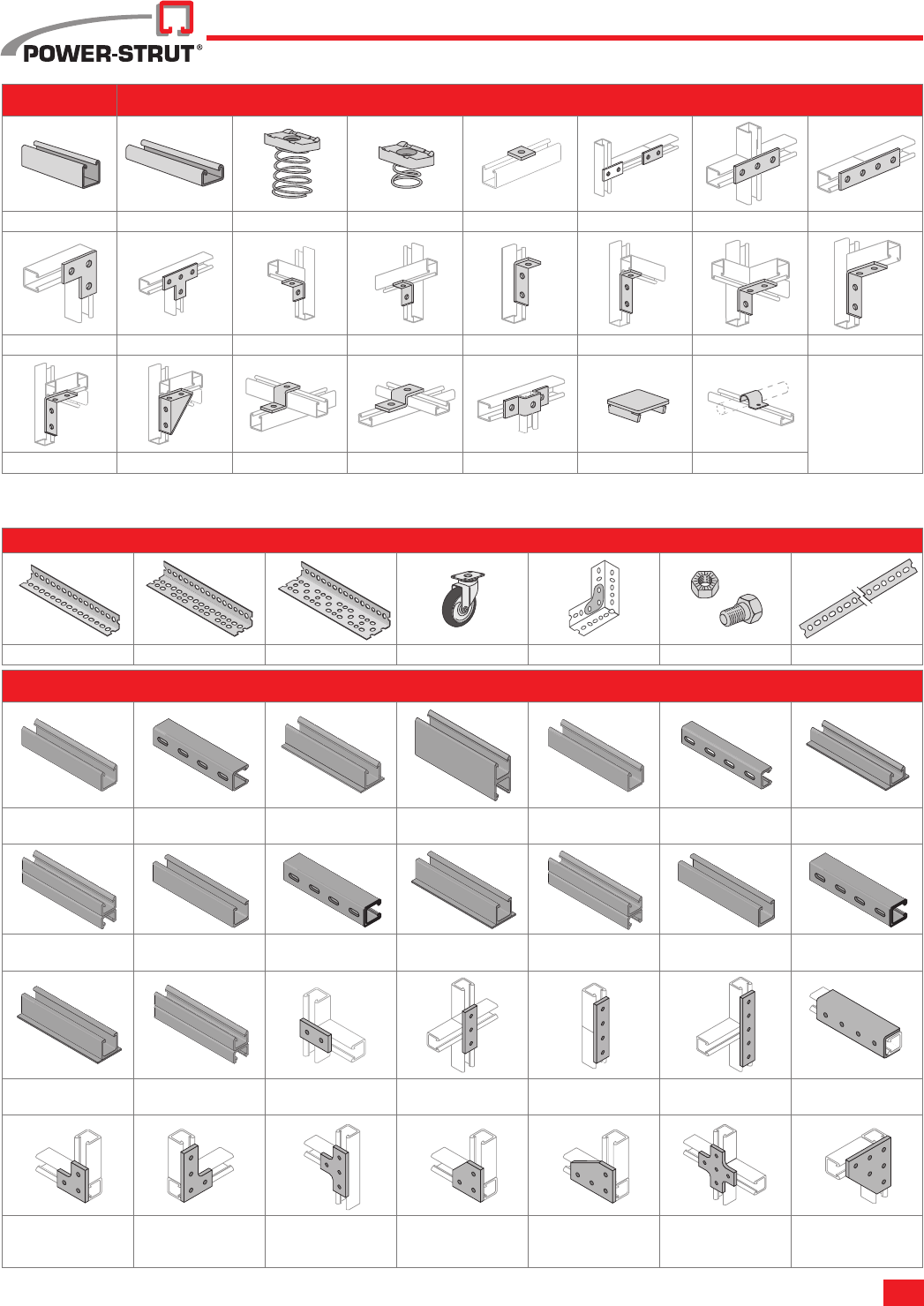 POWER-STRUT®