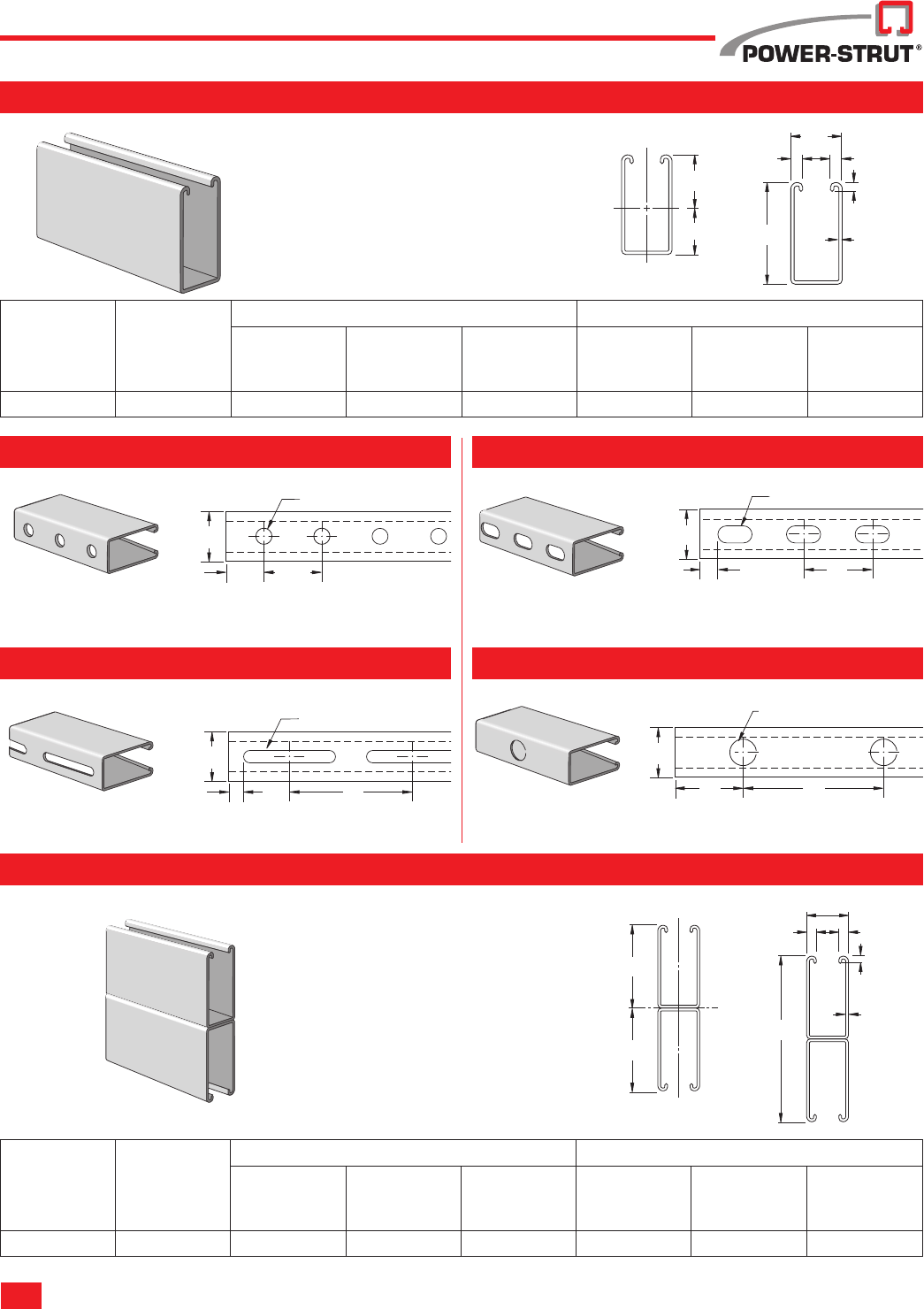 POWER-STRUT®