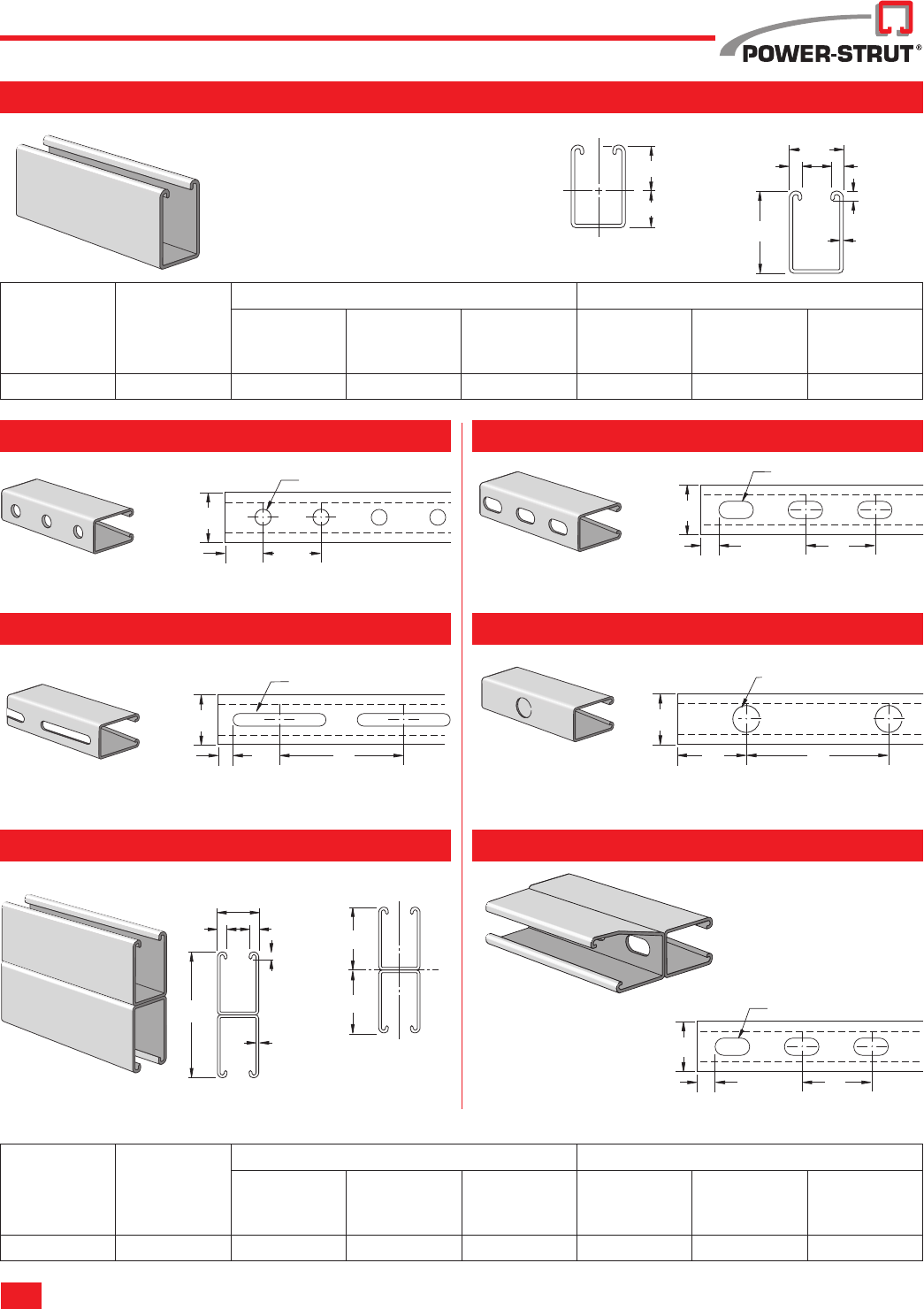 POWER-STRUT®