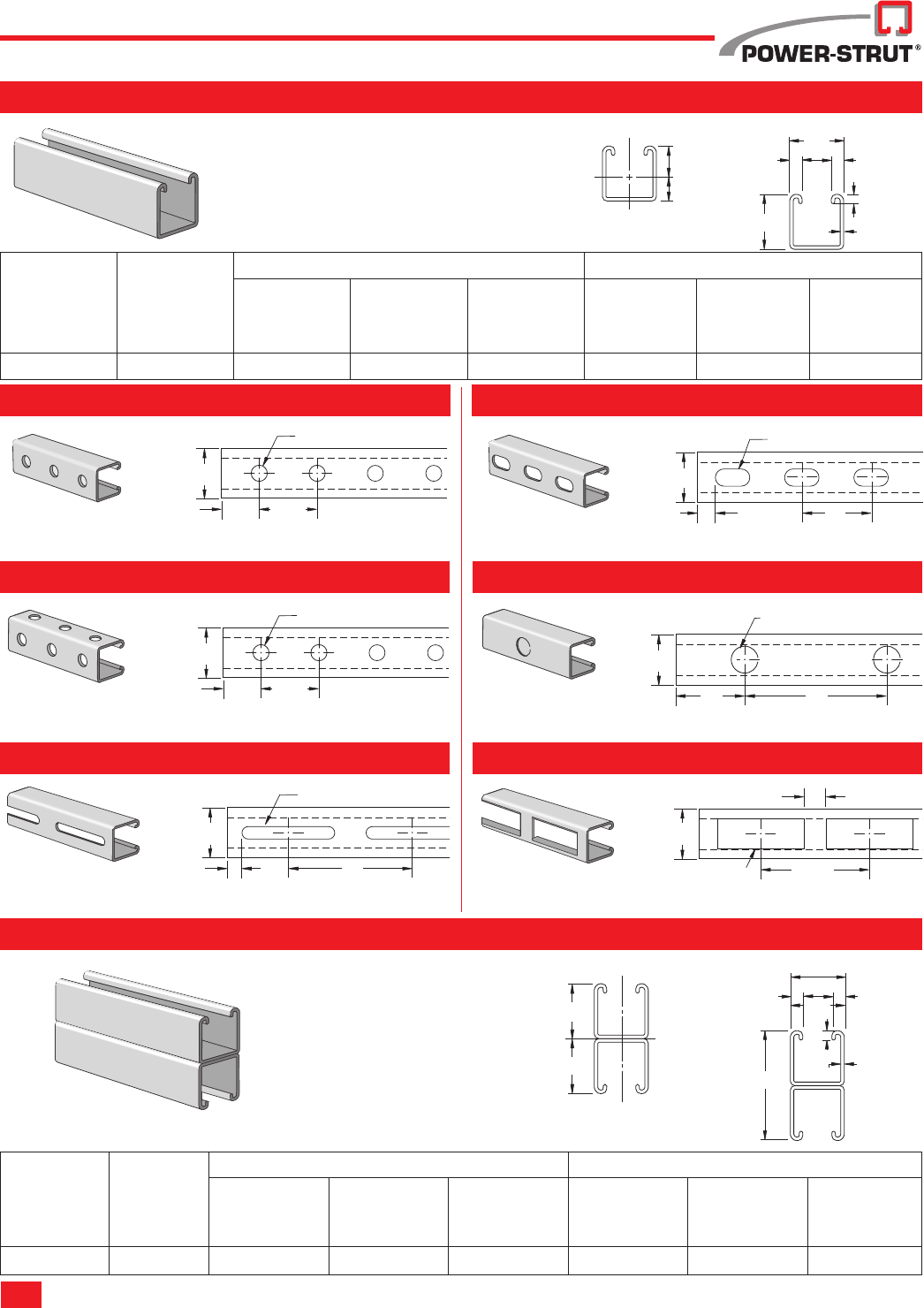 POWER-STRUT®