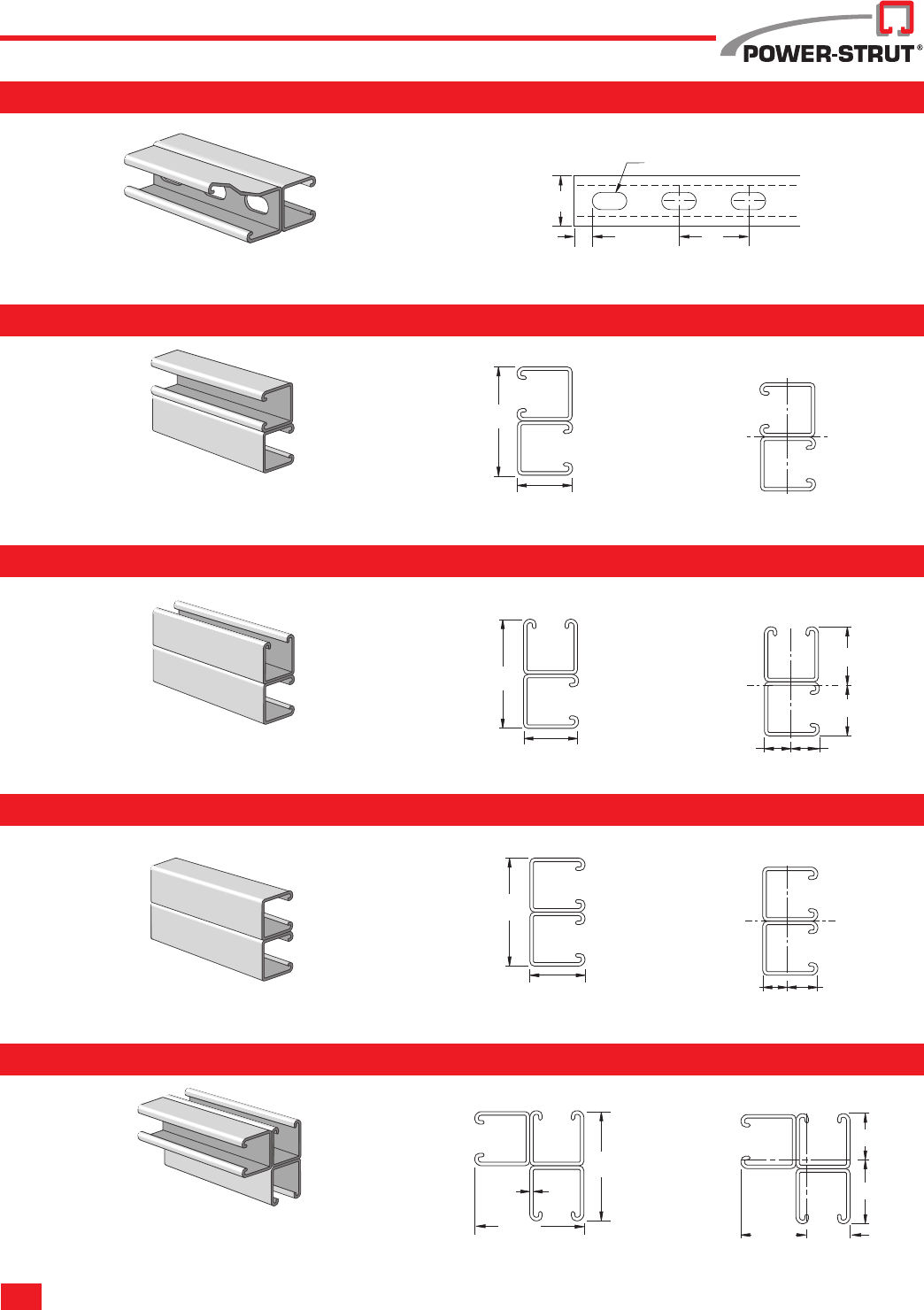 POWER-STRUT®