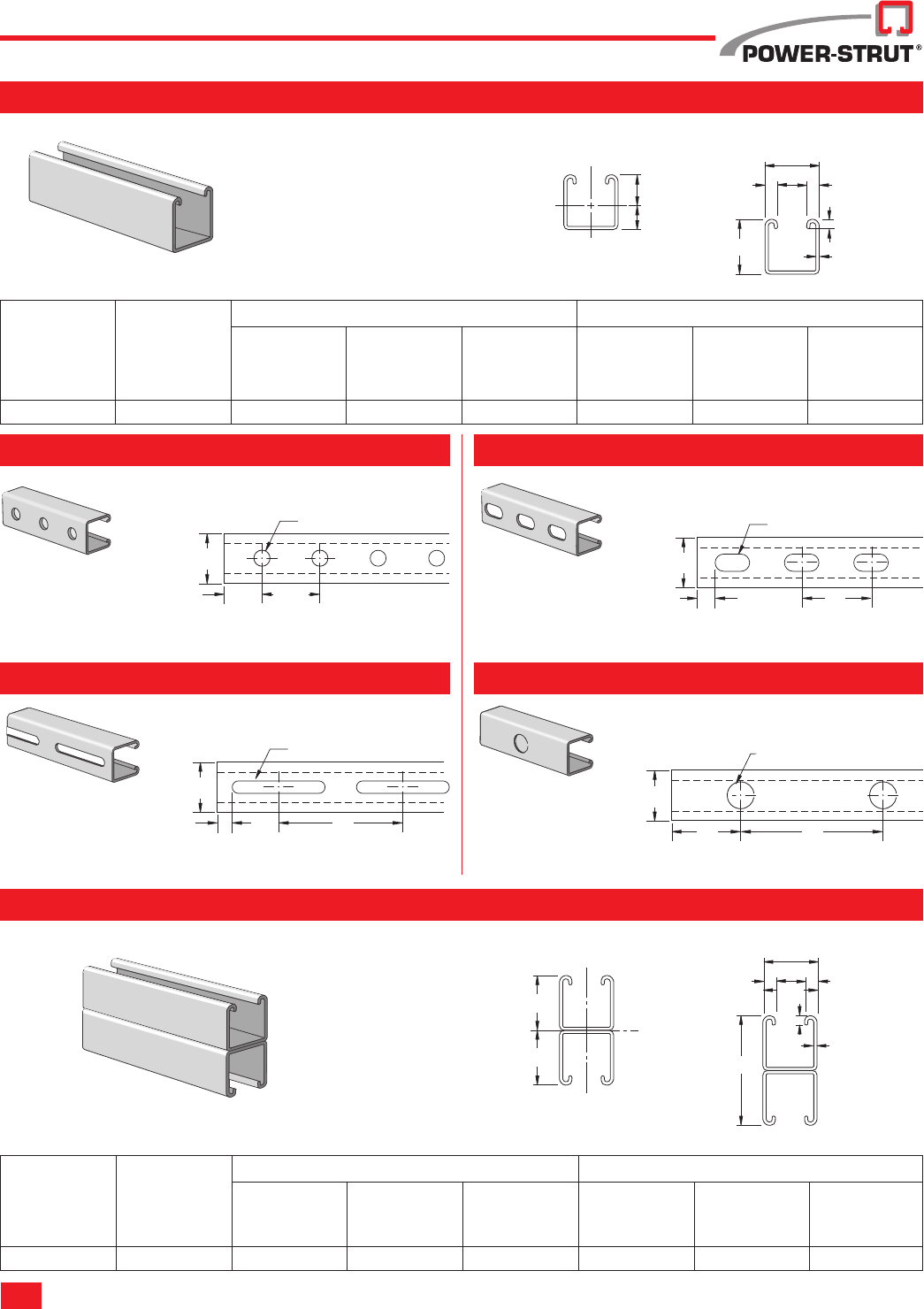 POWER-STRUT®