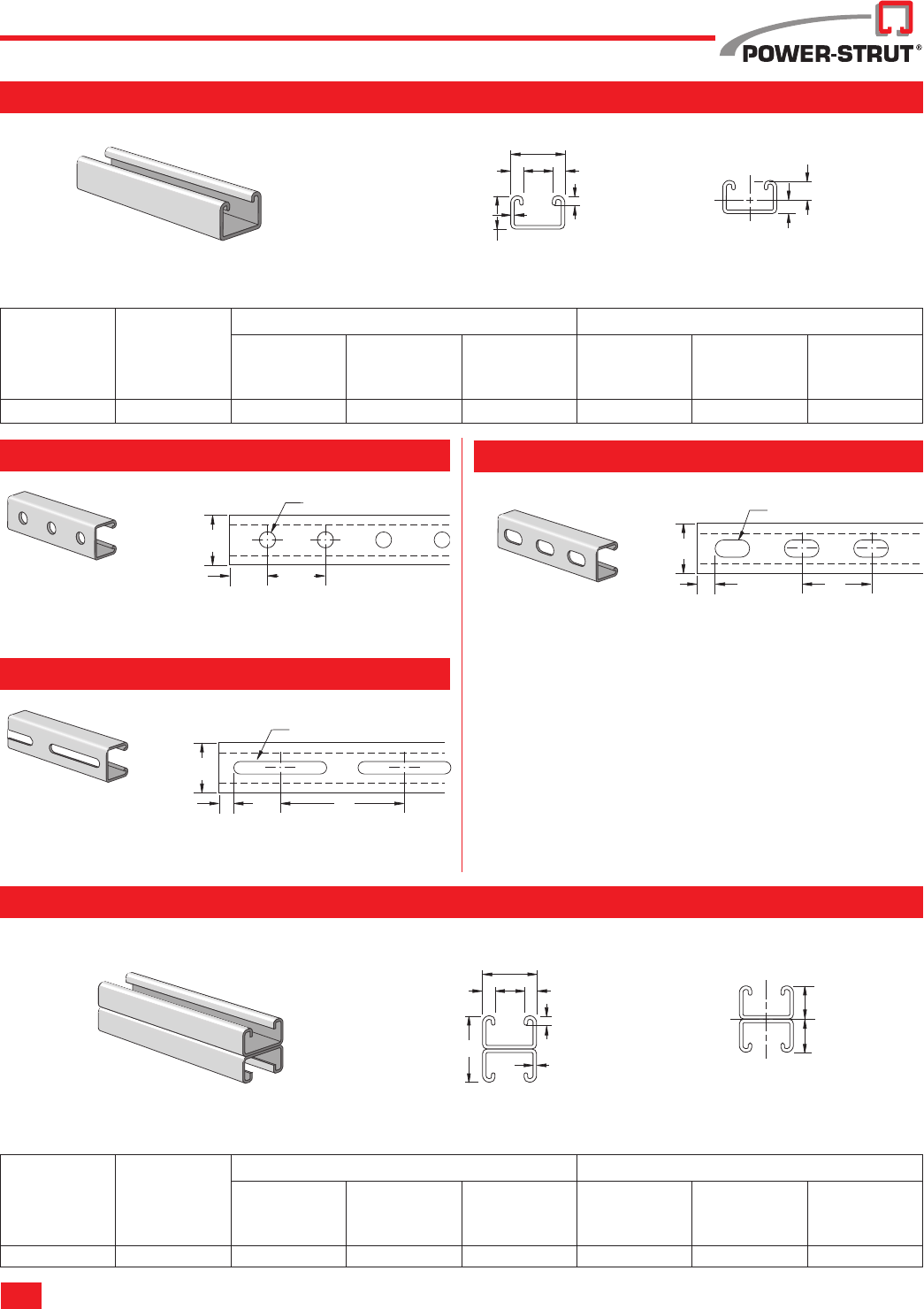 POWER-STRUT®