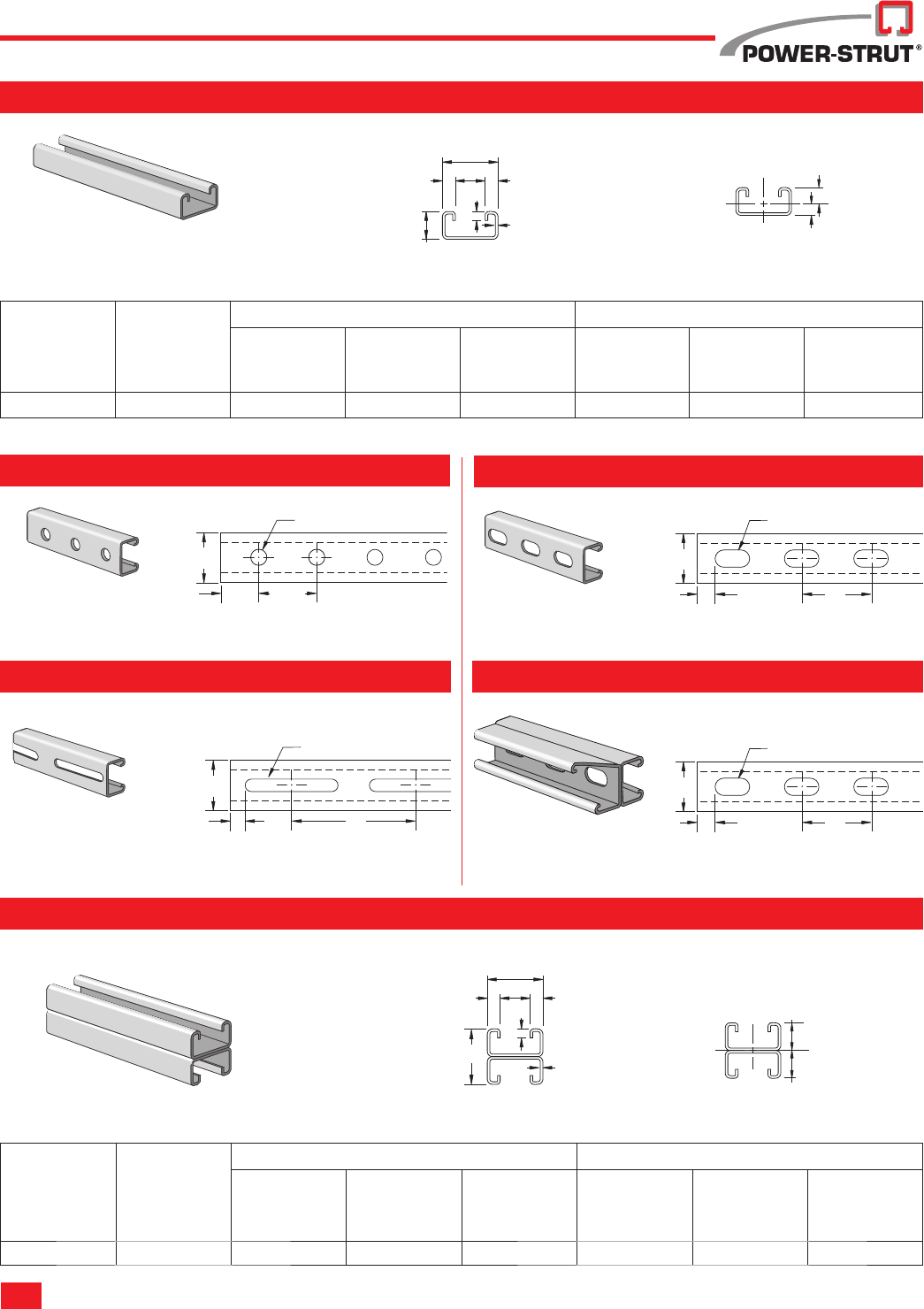 POWER-STRUT®