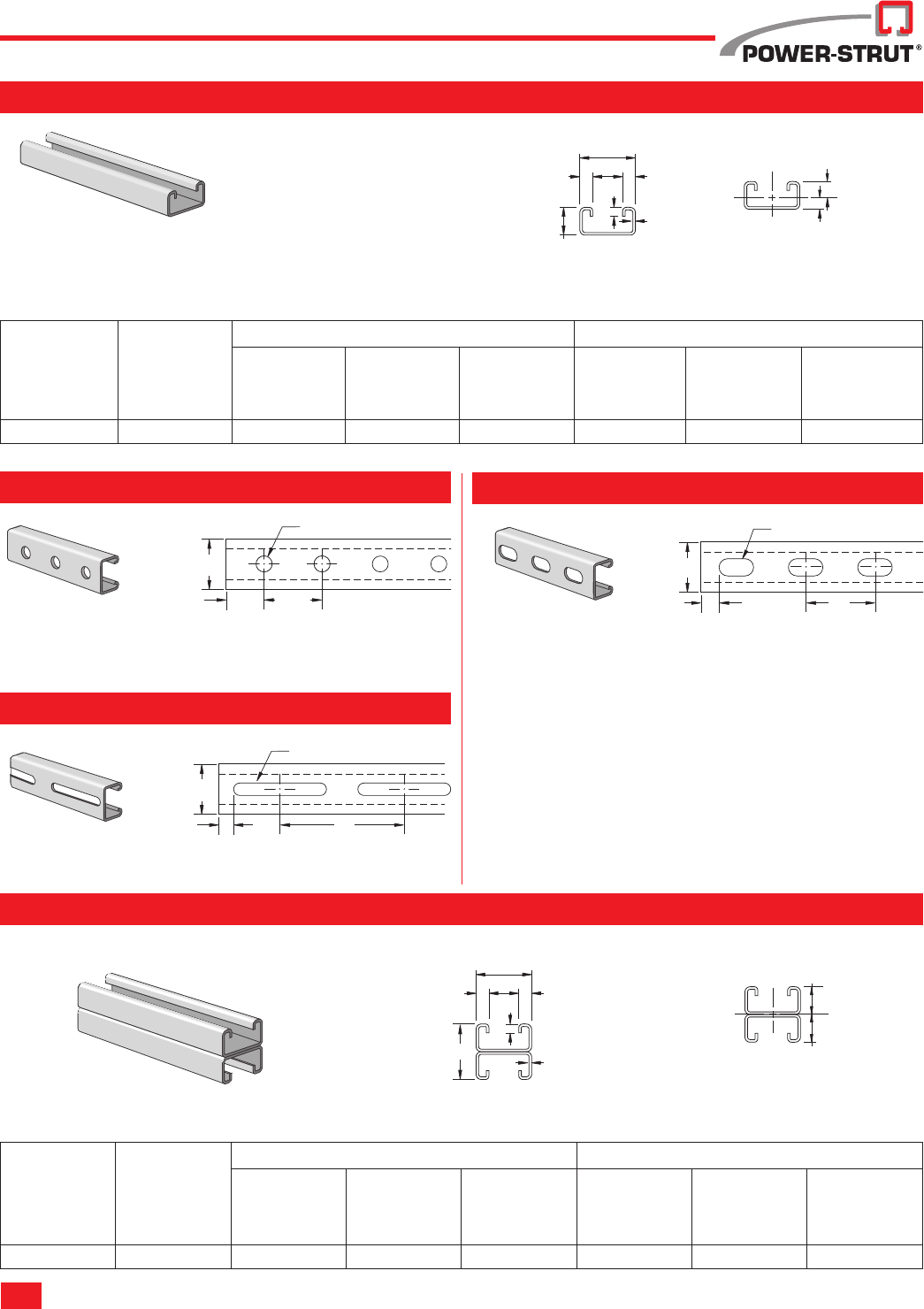 POWER-STRUT®