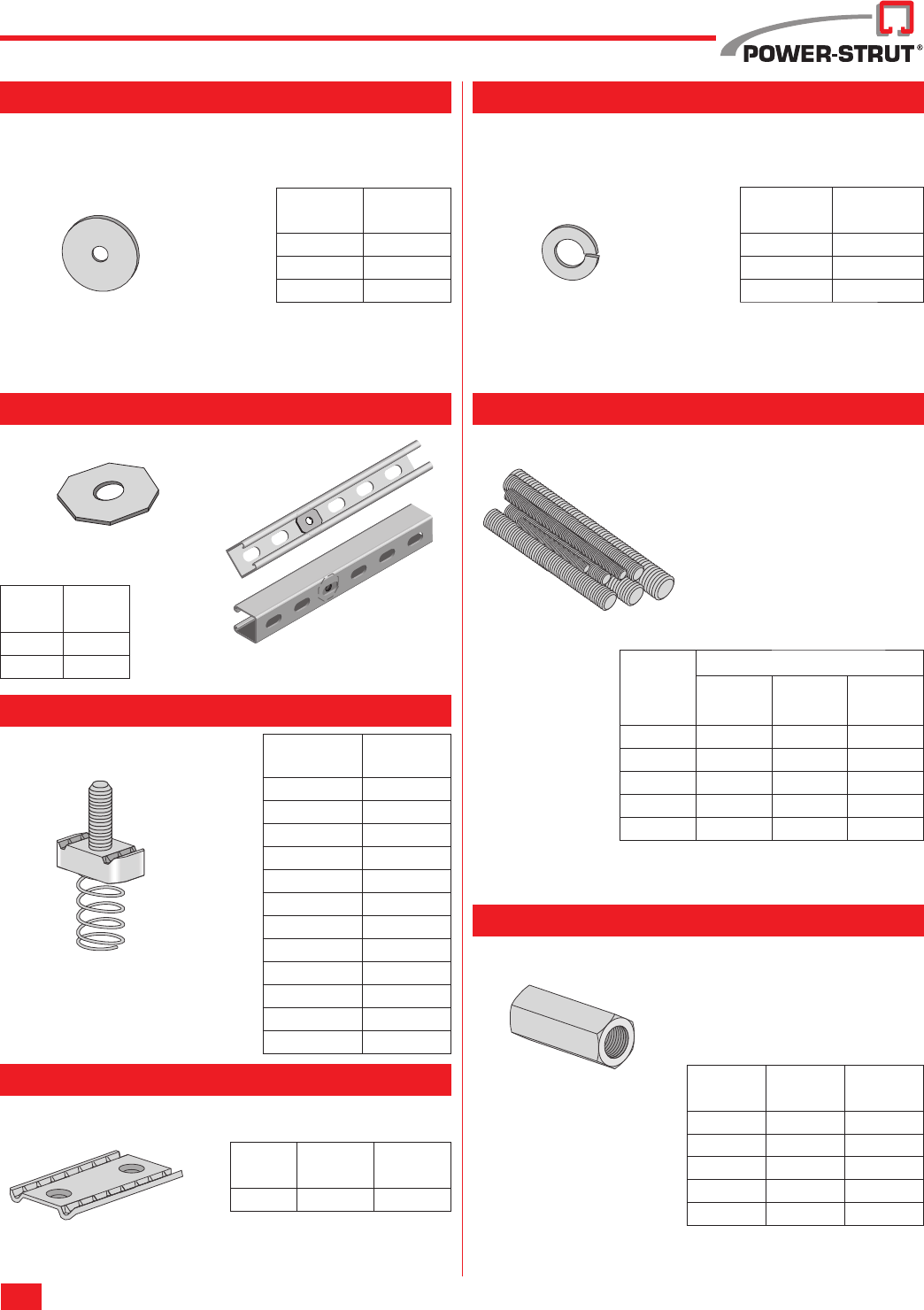 POWER-STRUT®