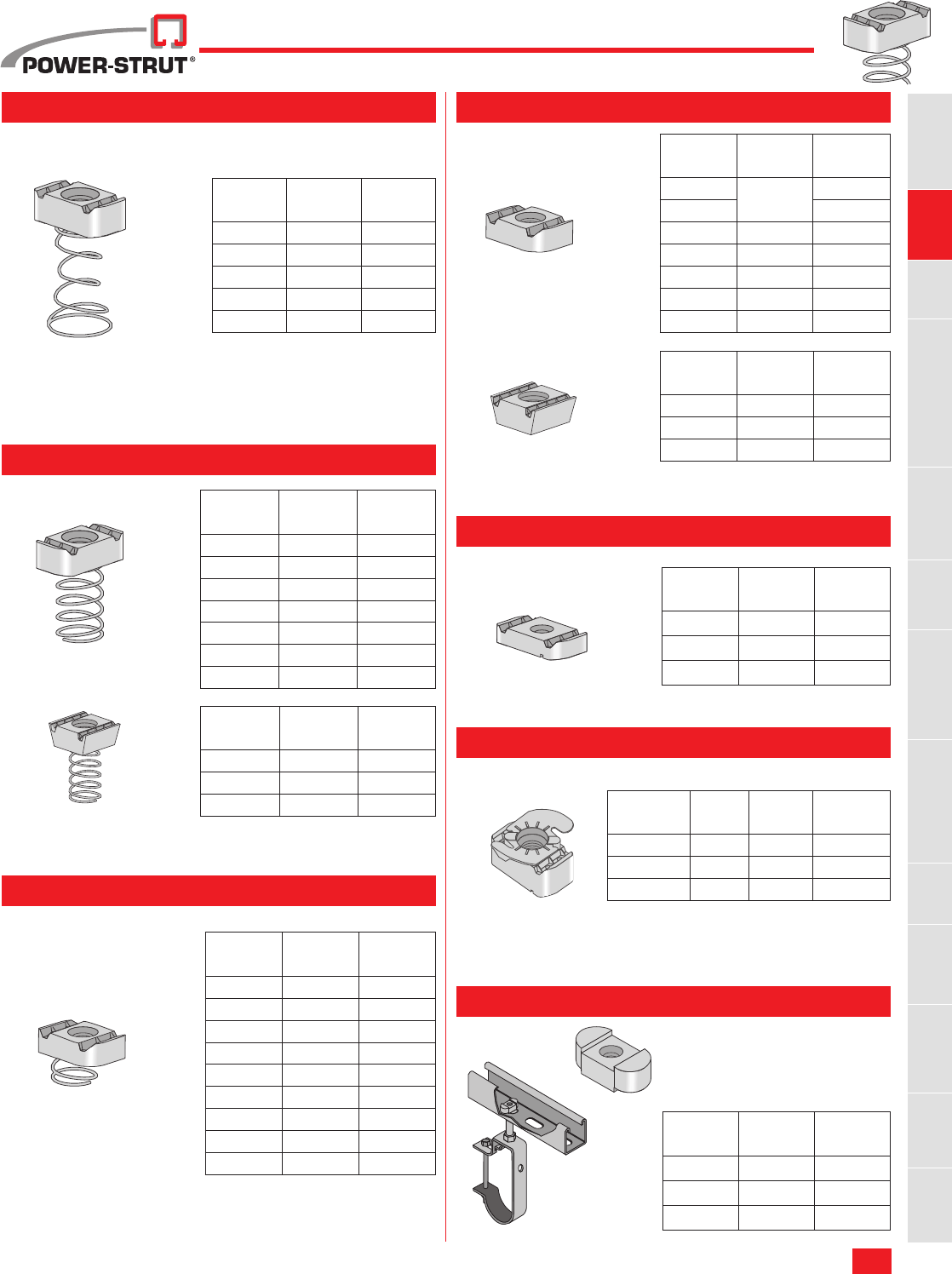 POWER-STRUT®