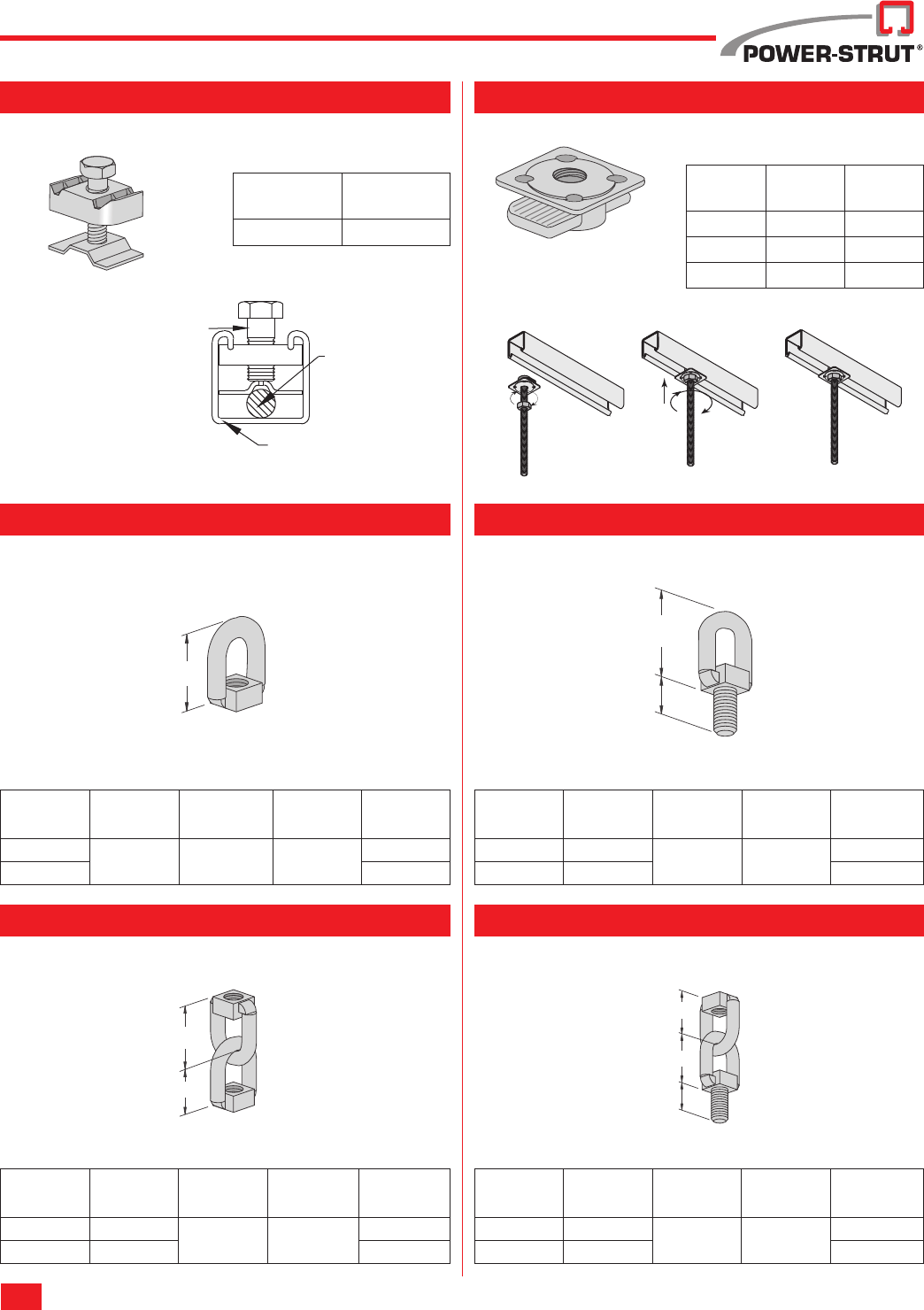 POWER-STRUT®