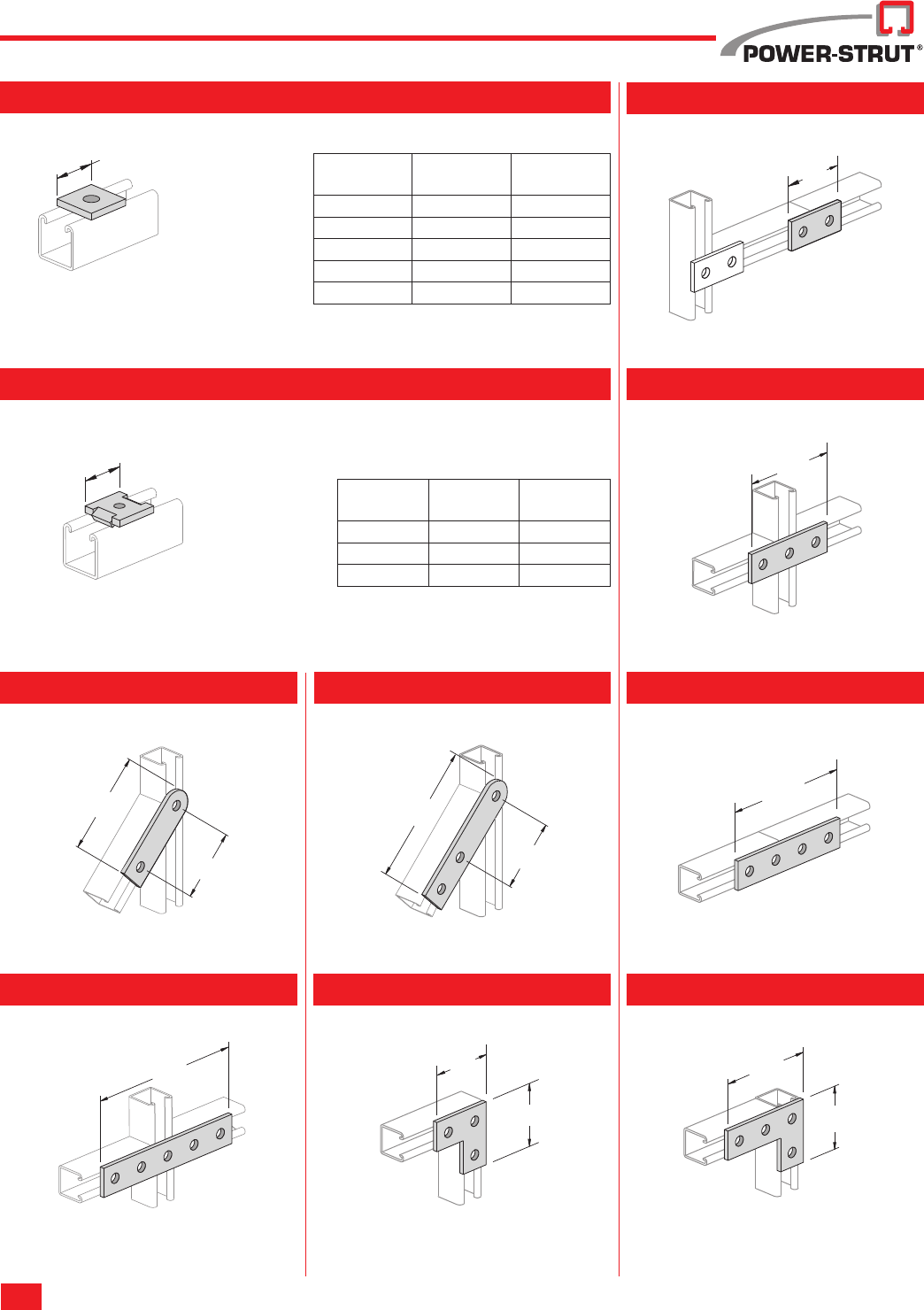 POWER-STRUT®