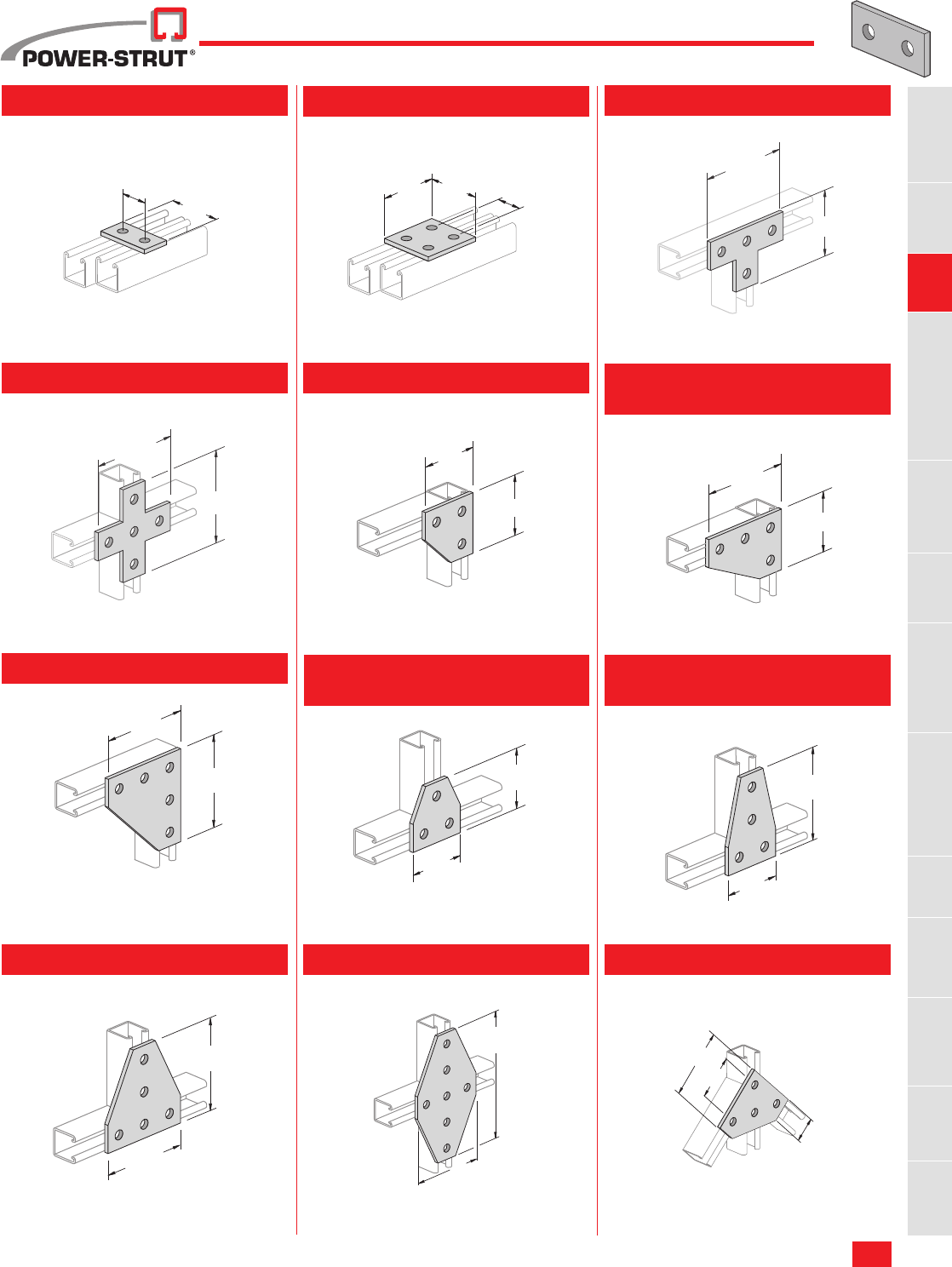 POWER-STRUT®