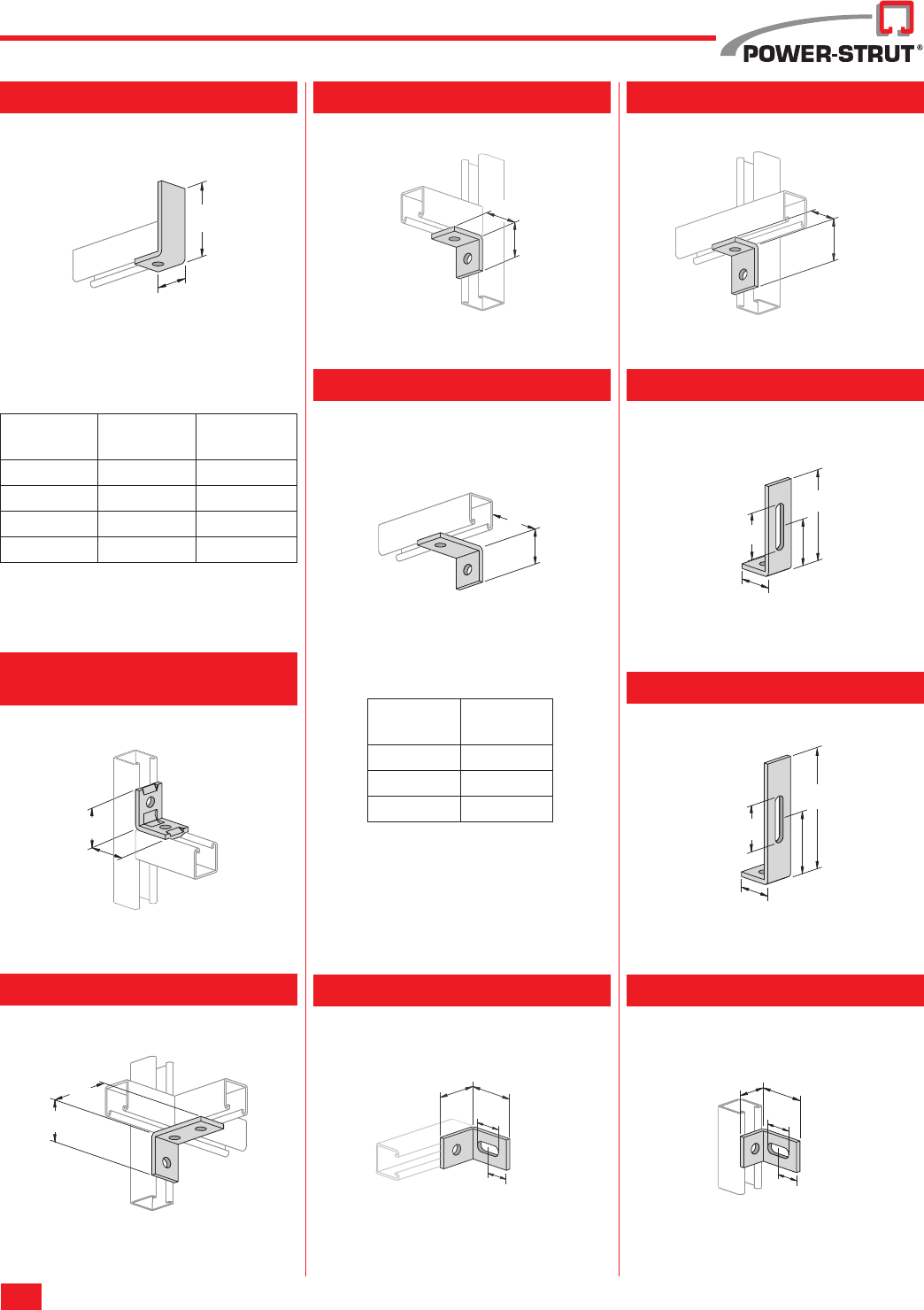 POWER-STRUT®