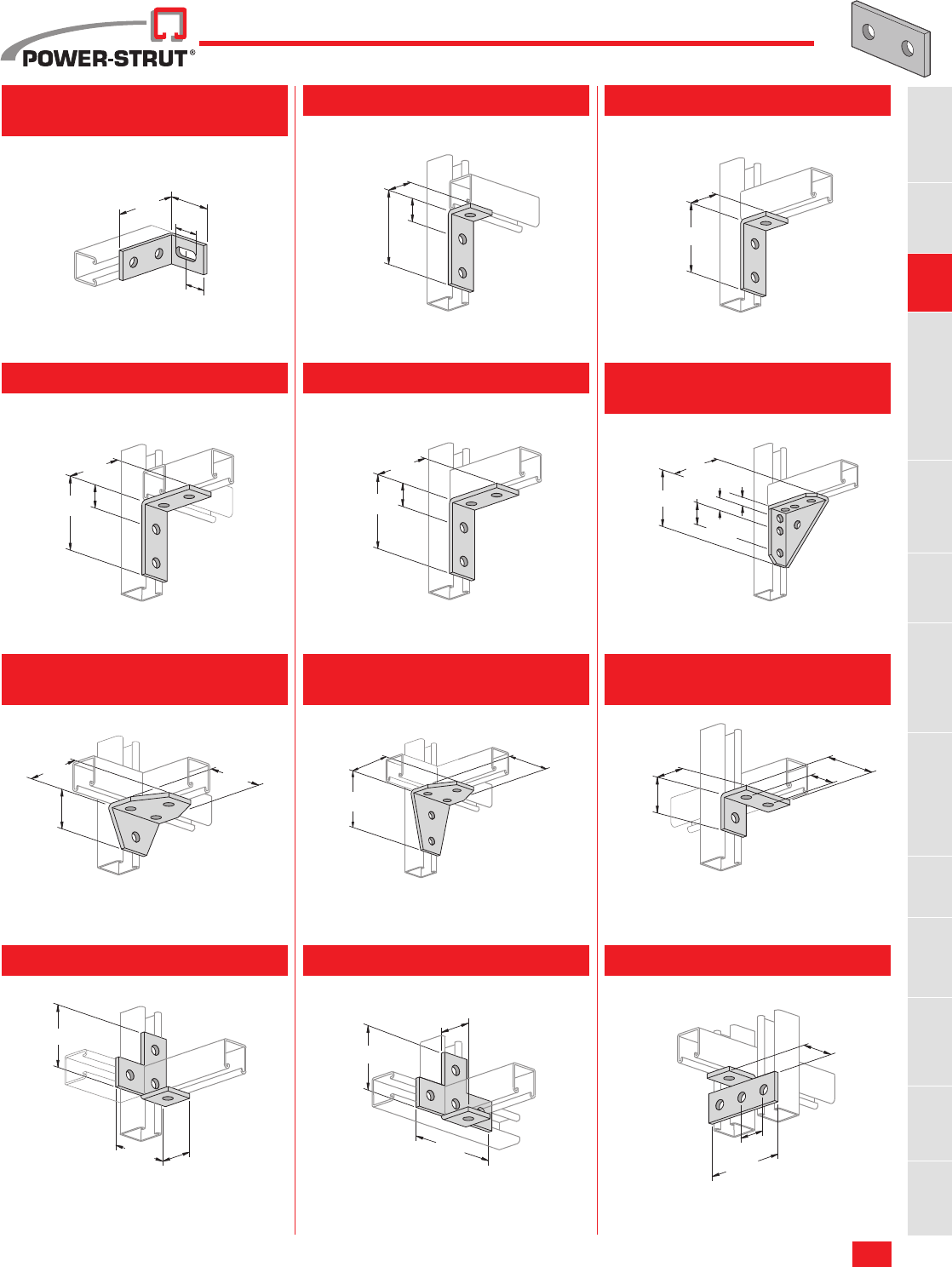 POWER-STRUT®