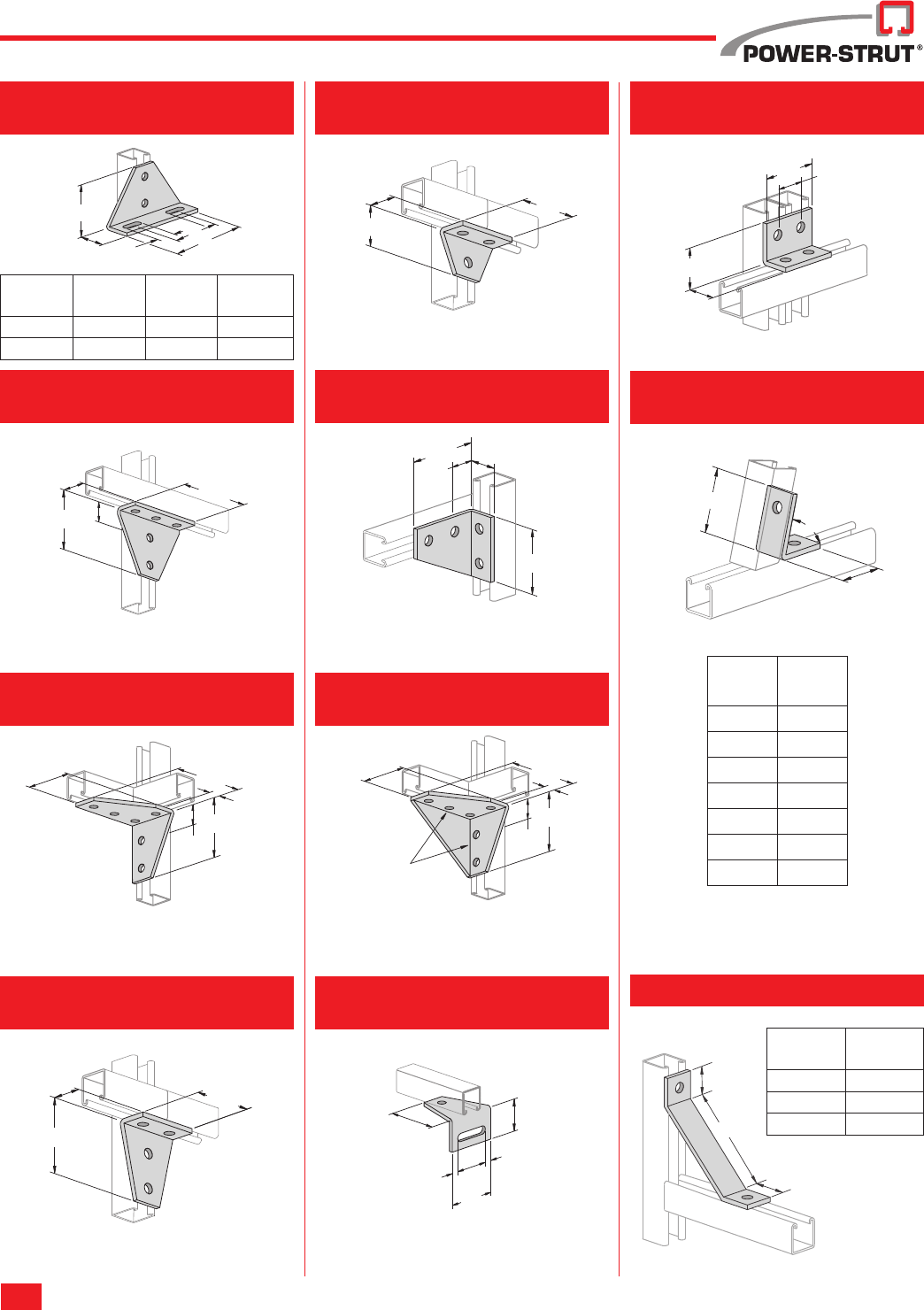 POWER-STRUT®