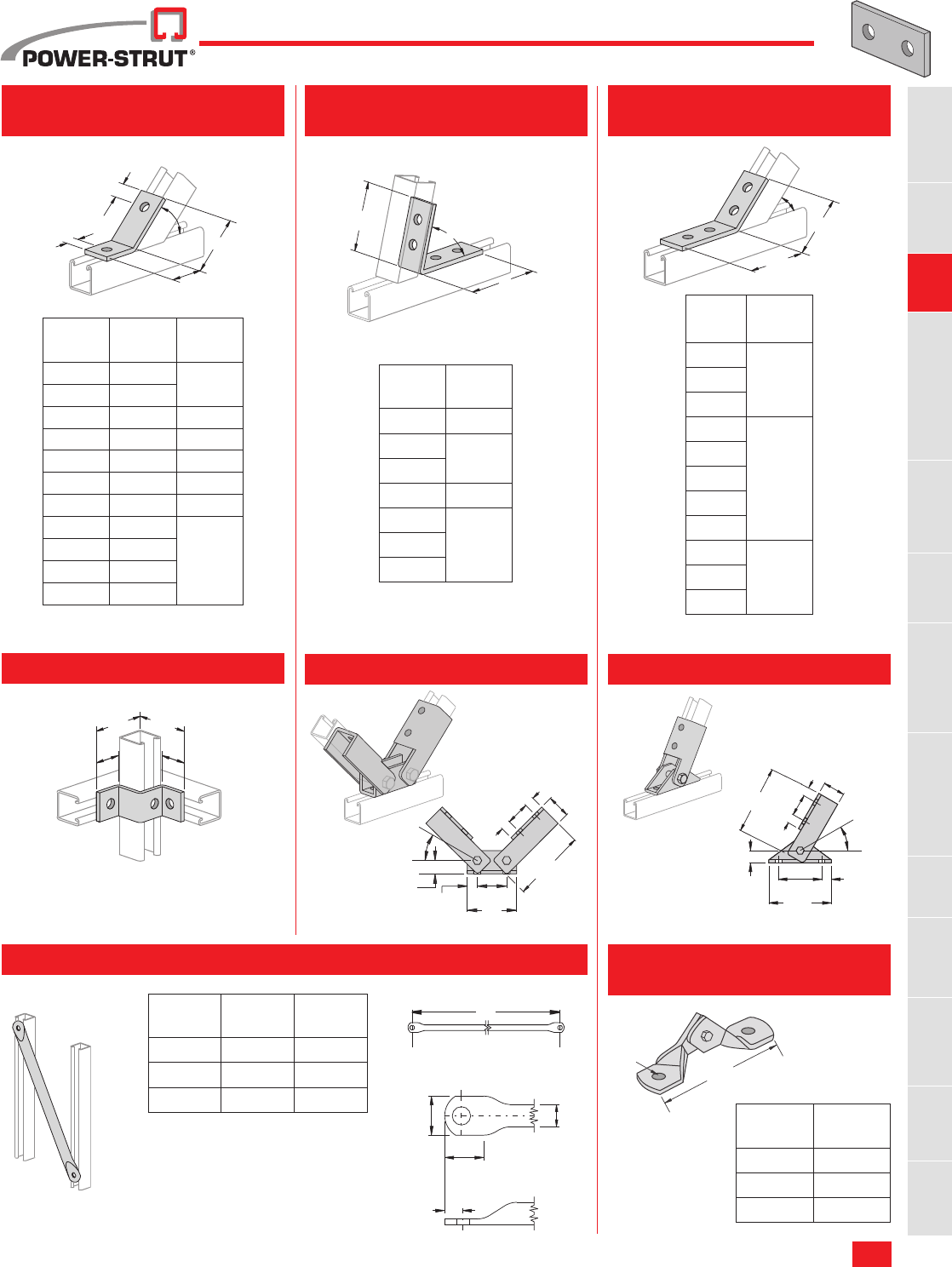 POWER-STRUT®