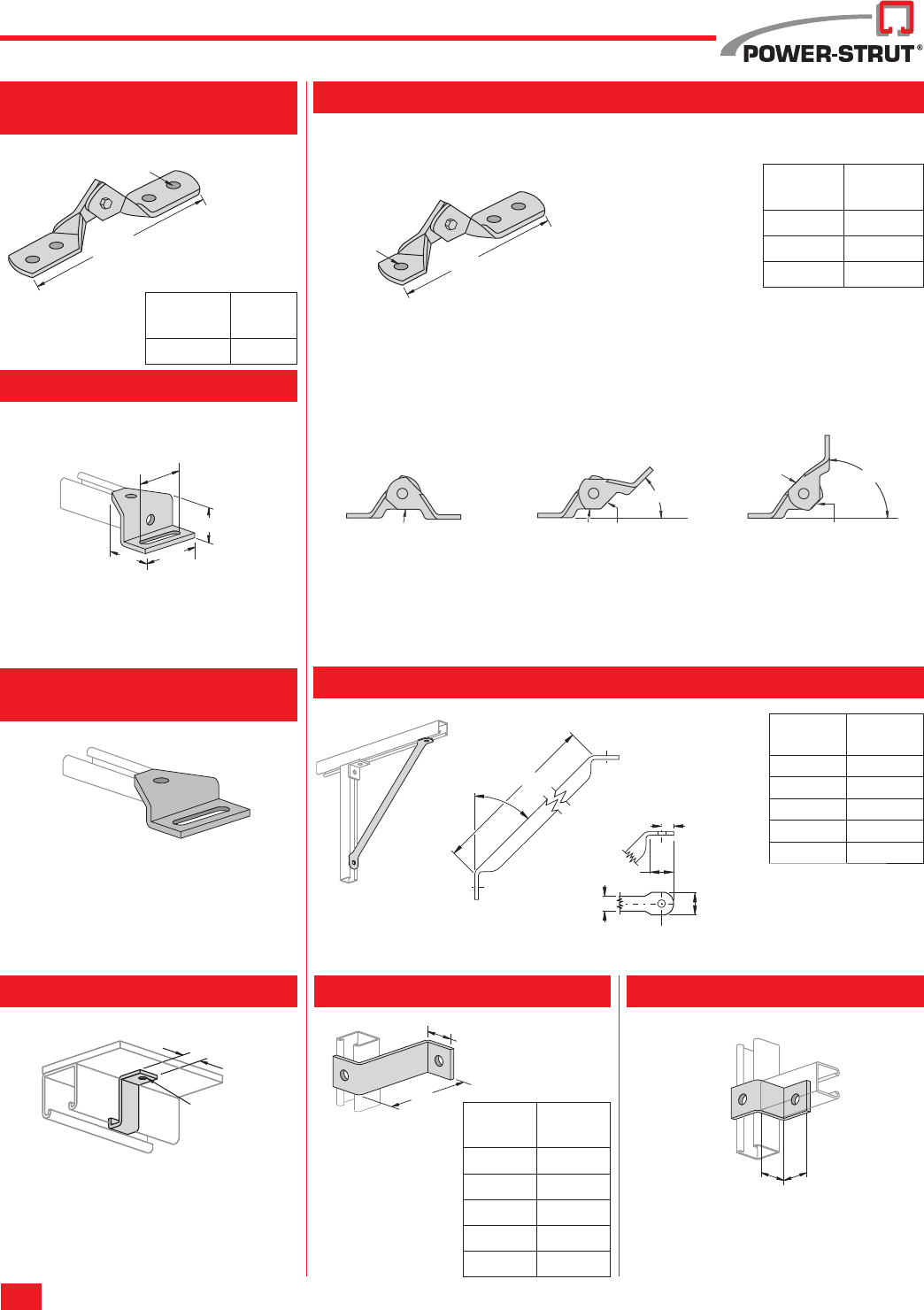 POWER-STRUT®