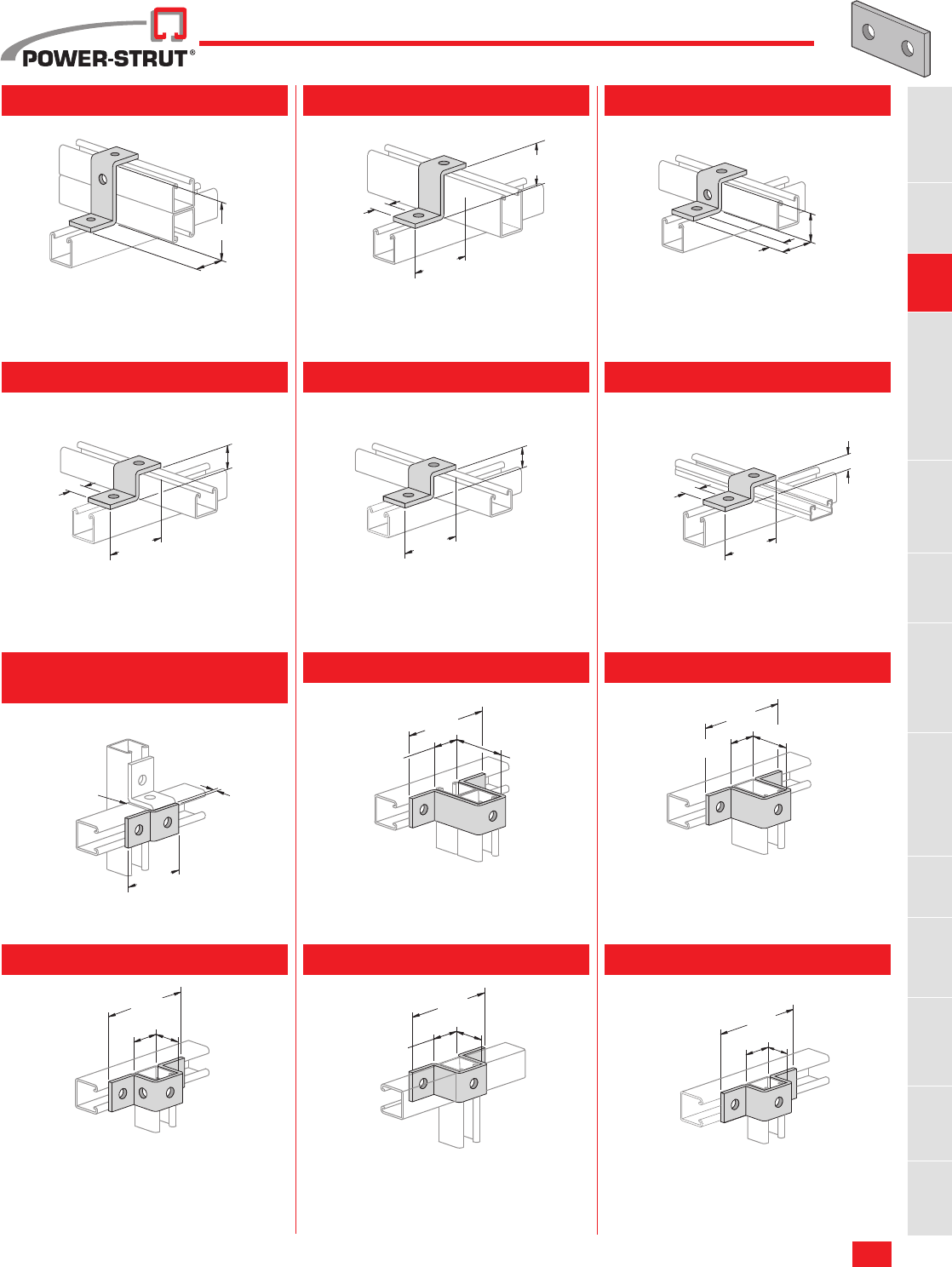 POWER-STRUT®