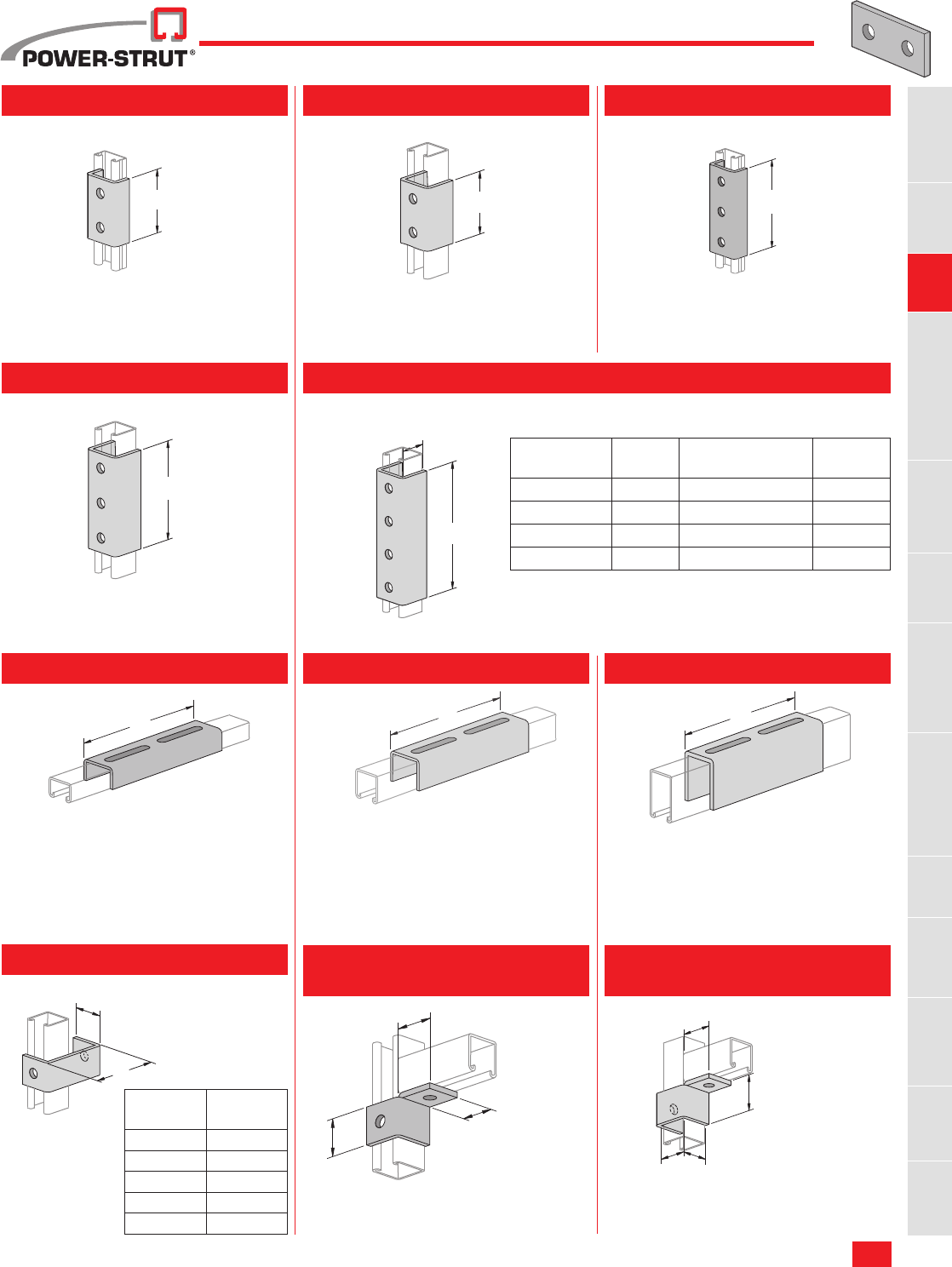 POWER-STRUT®