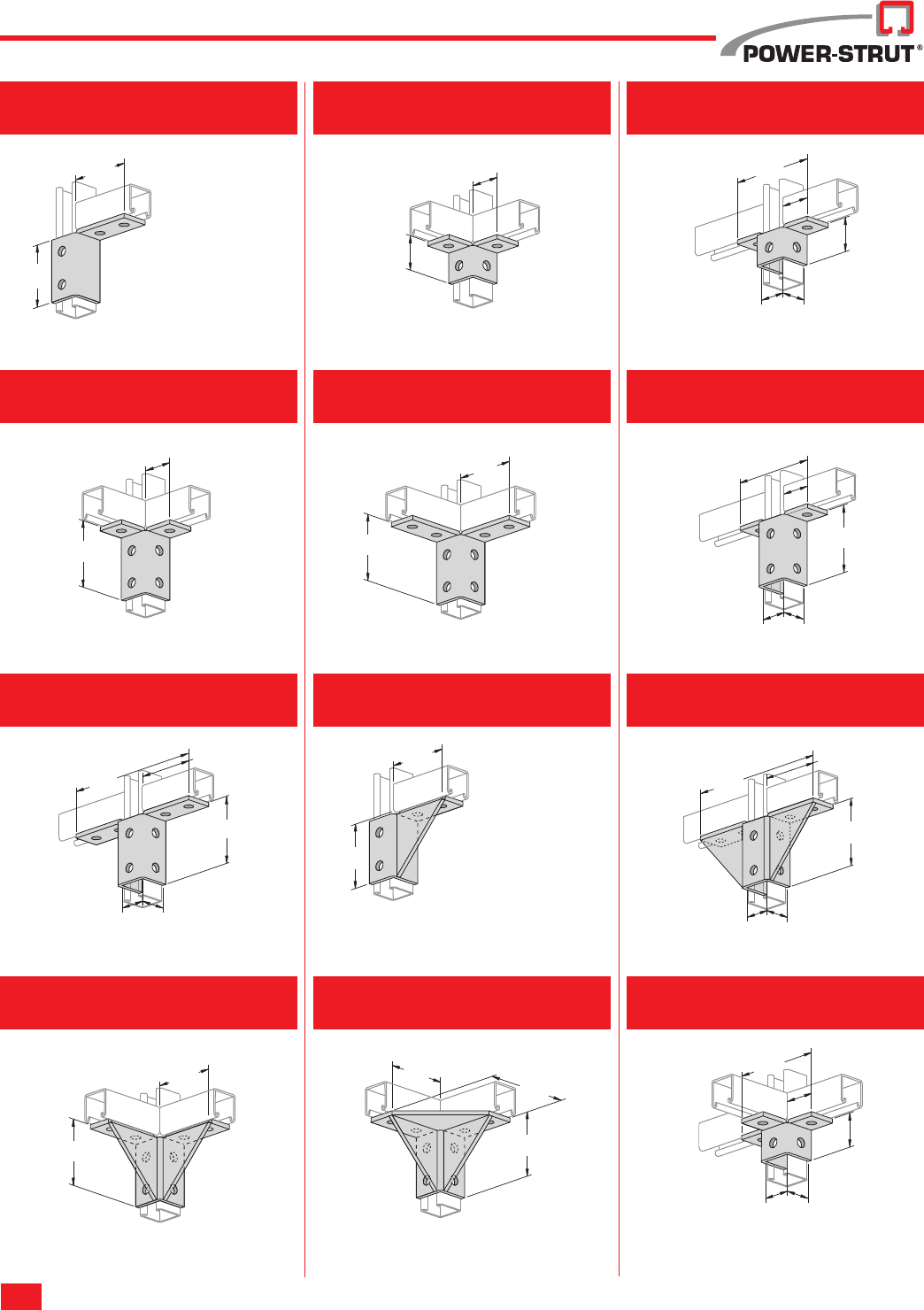 POWER-STRUT®