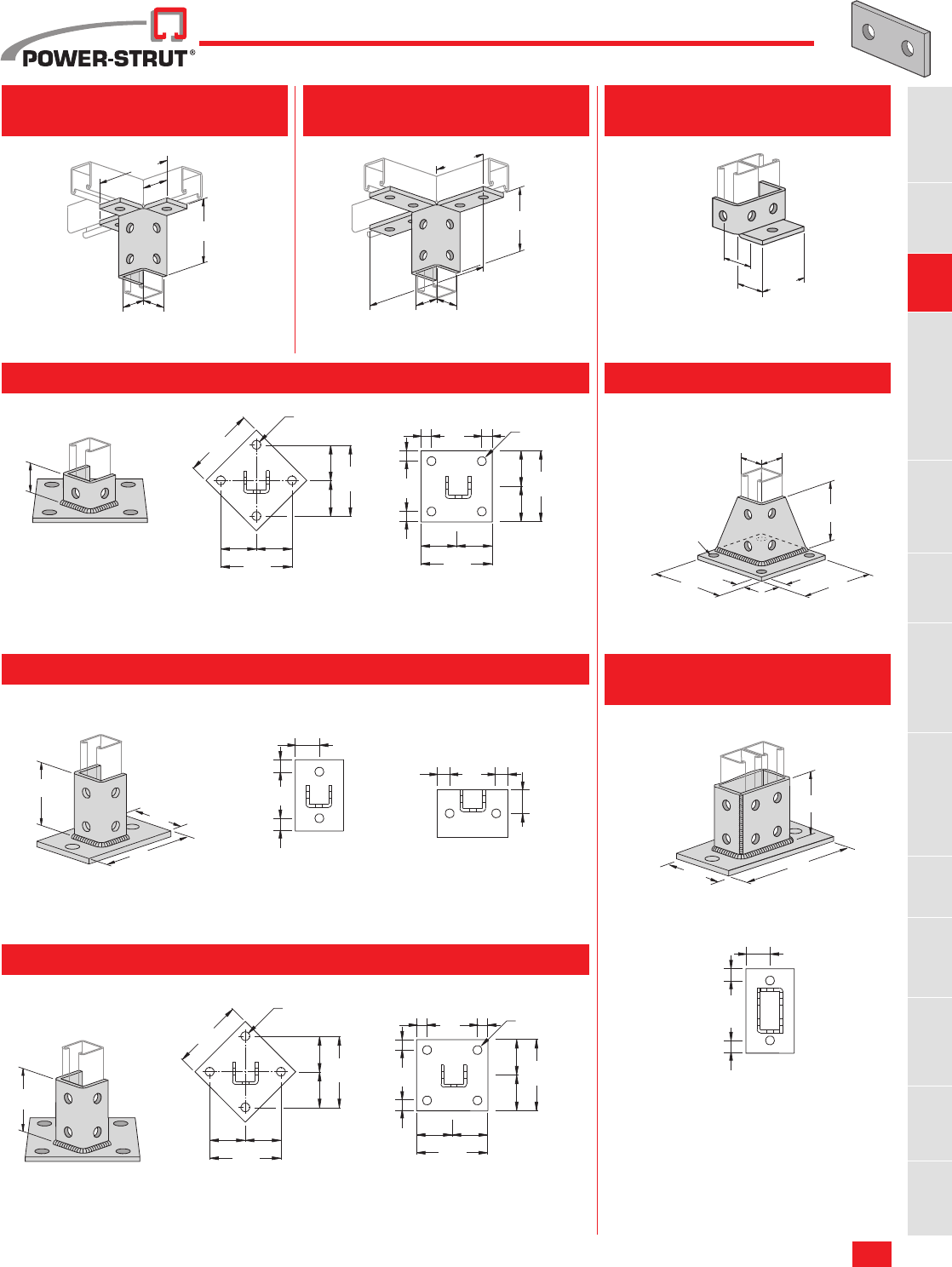 POWER-STRUT®