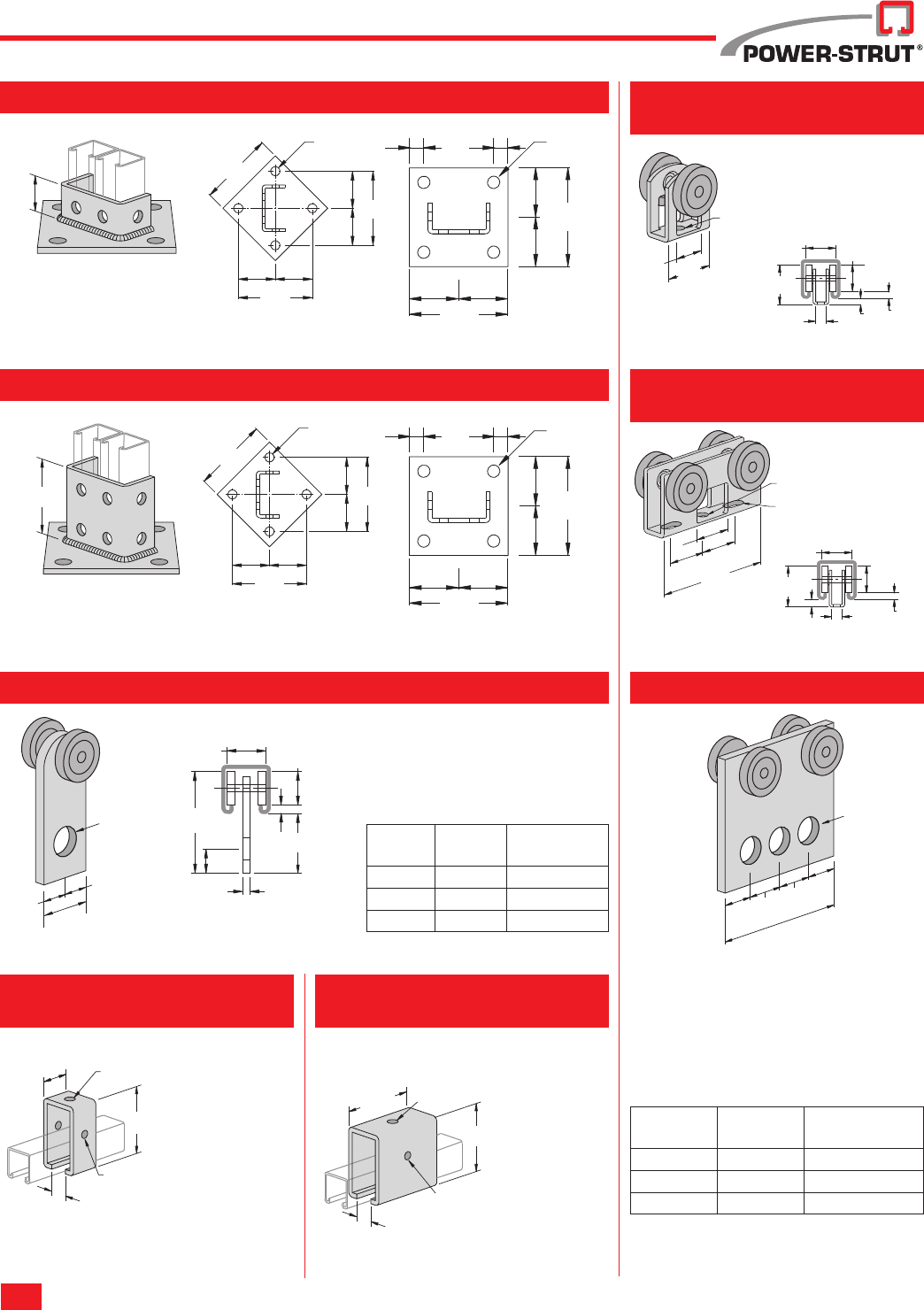 POWER-STRUT®