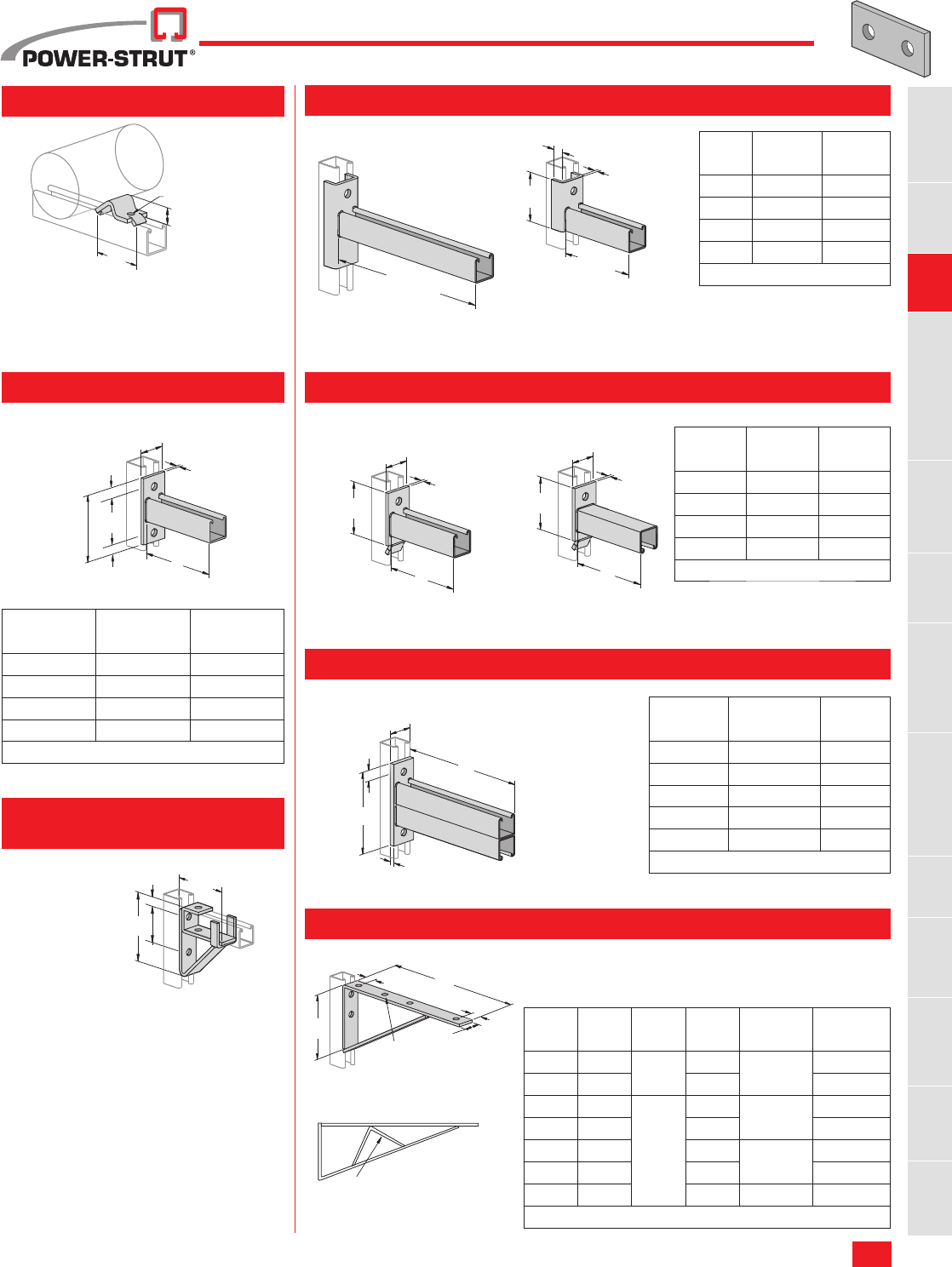 POWER-STRUT®