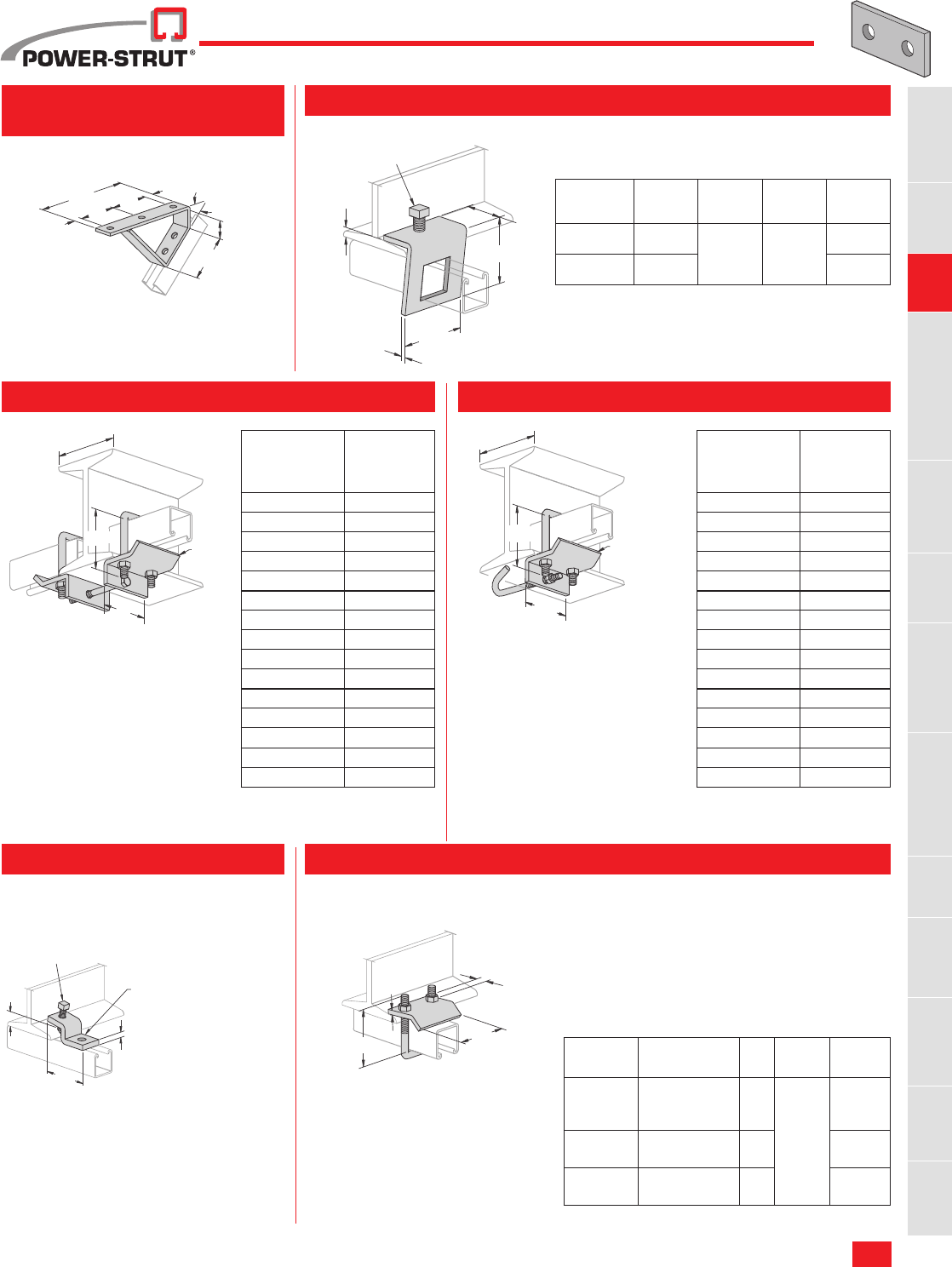 POWER-STRUT®