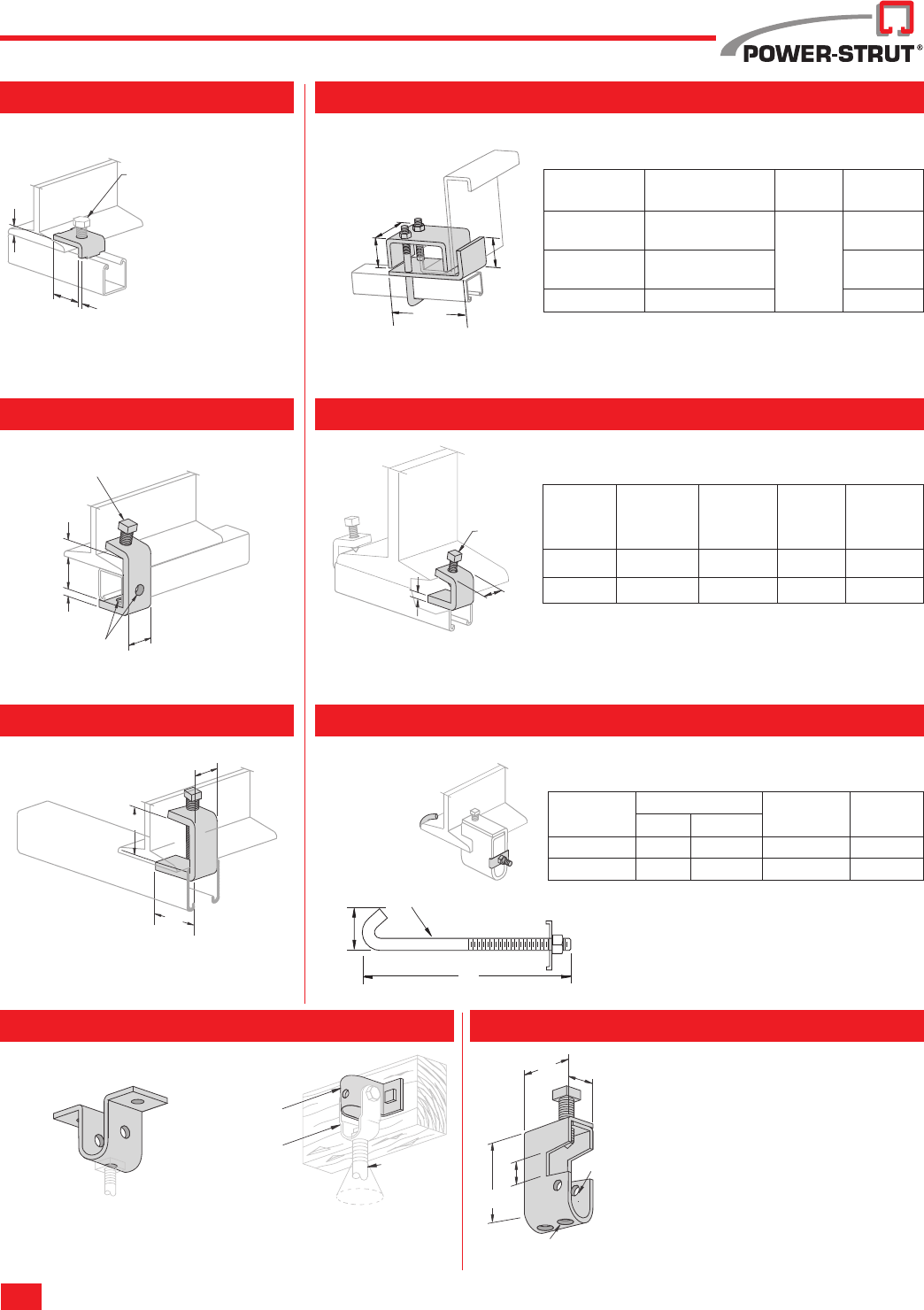 POWER-STRUT®