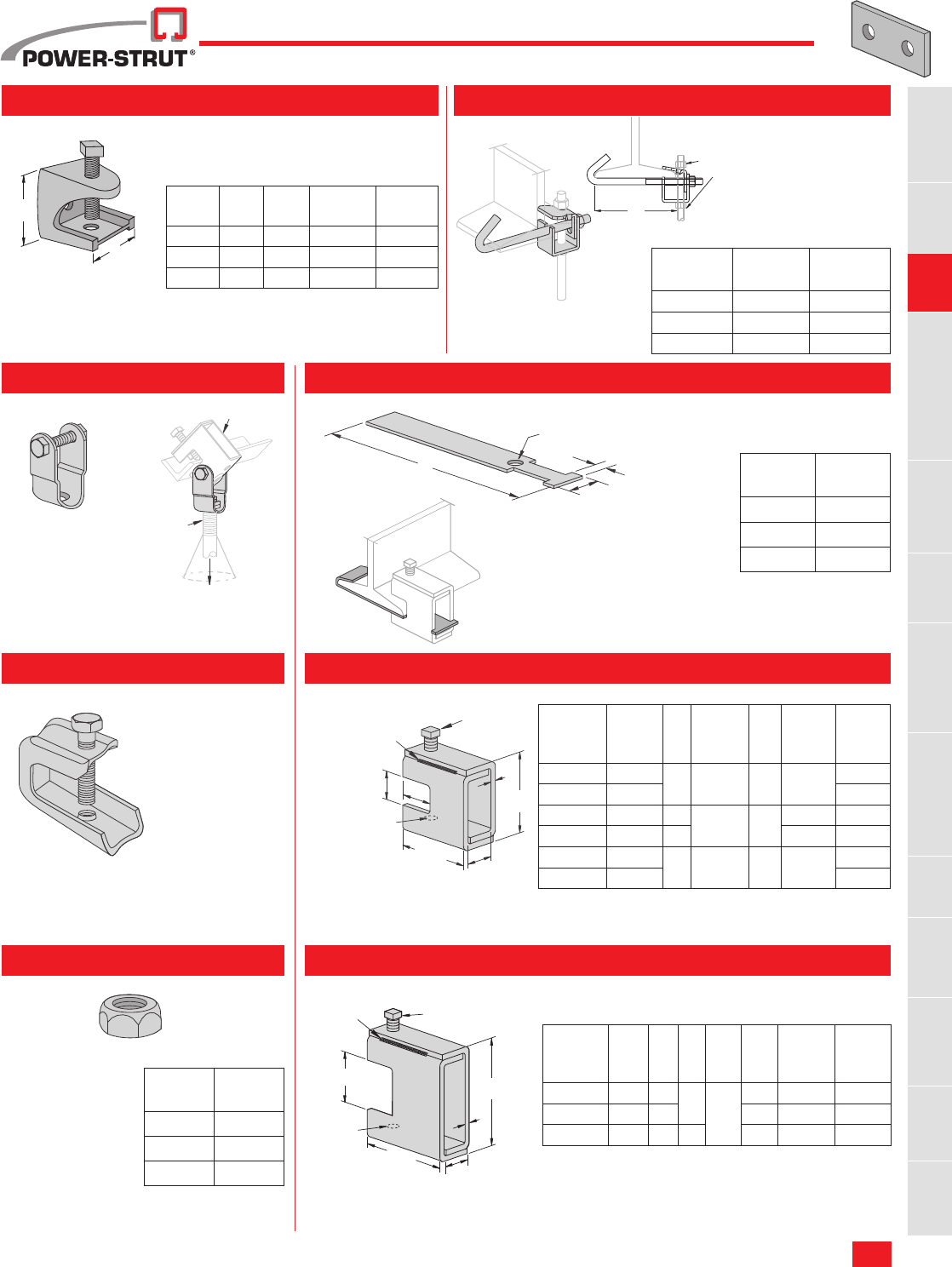 POWER-STRUT®