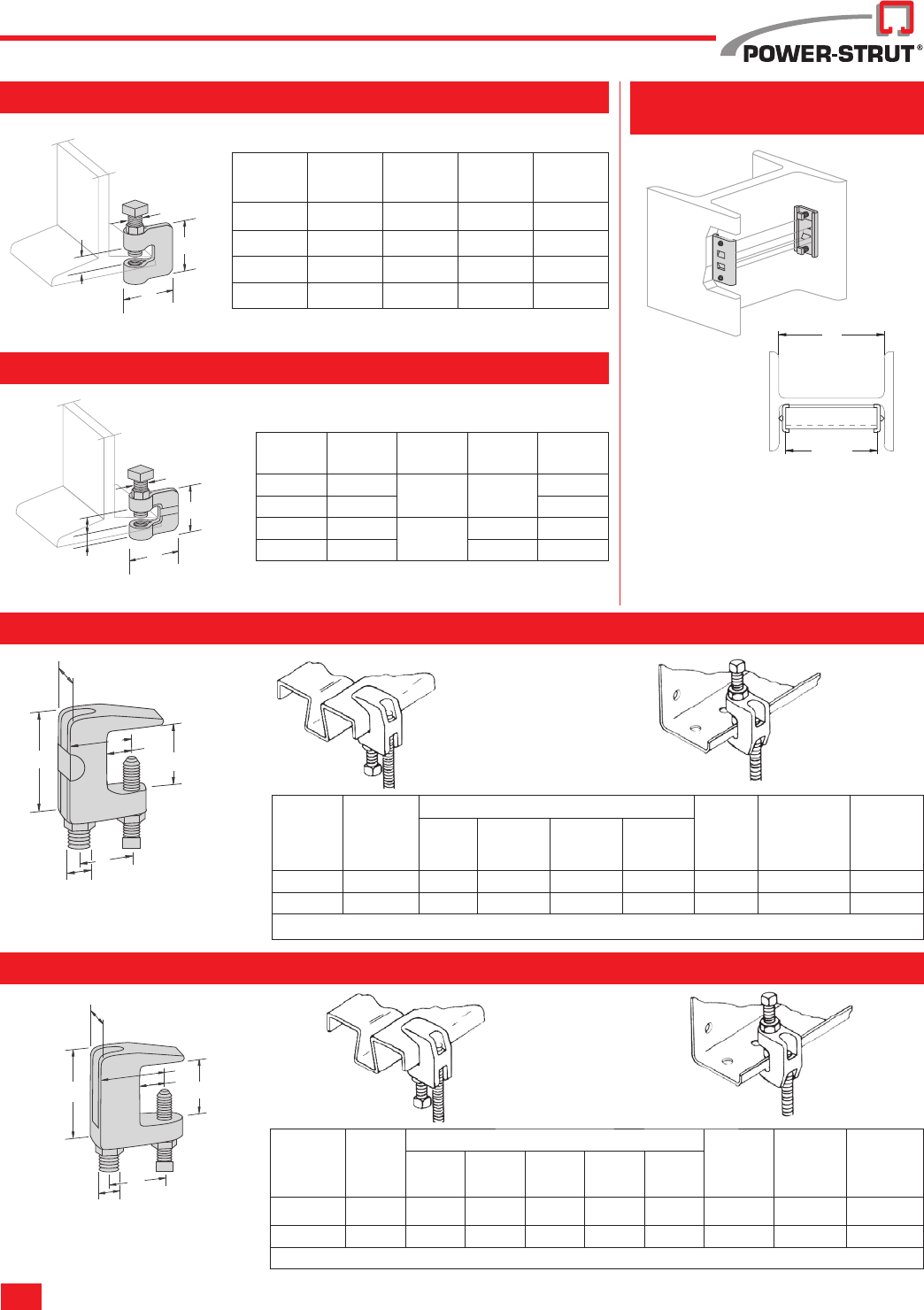 POWER-STRUT®