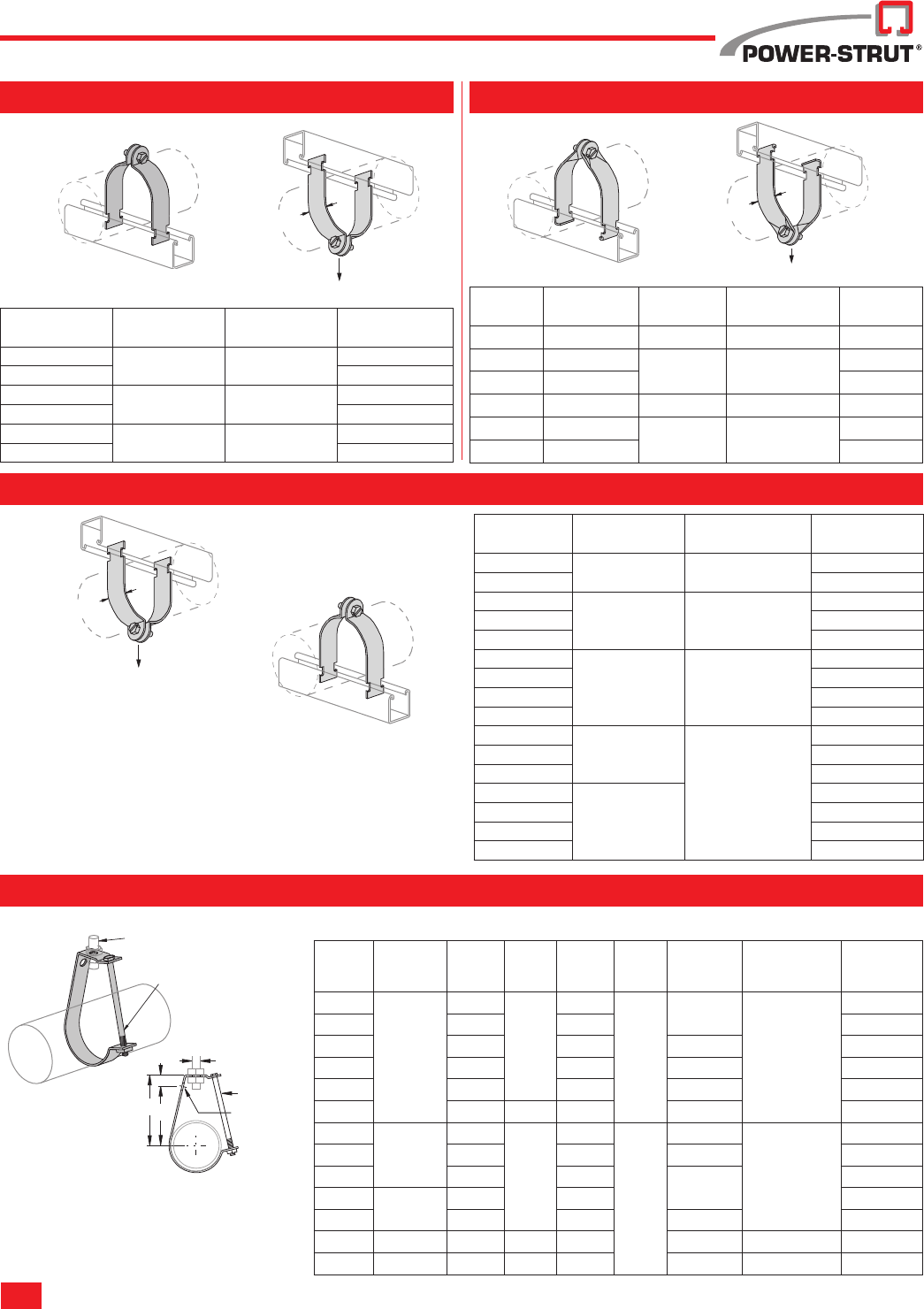 POWER-STRUT®