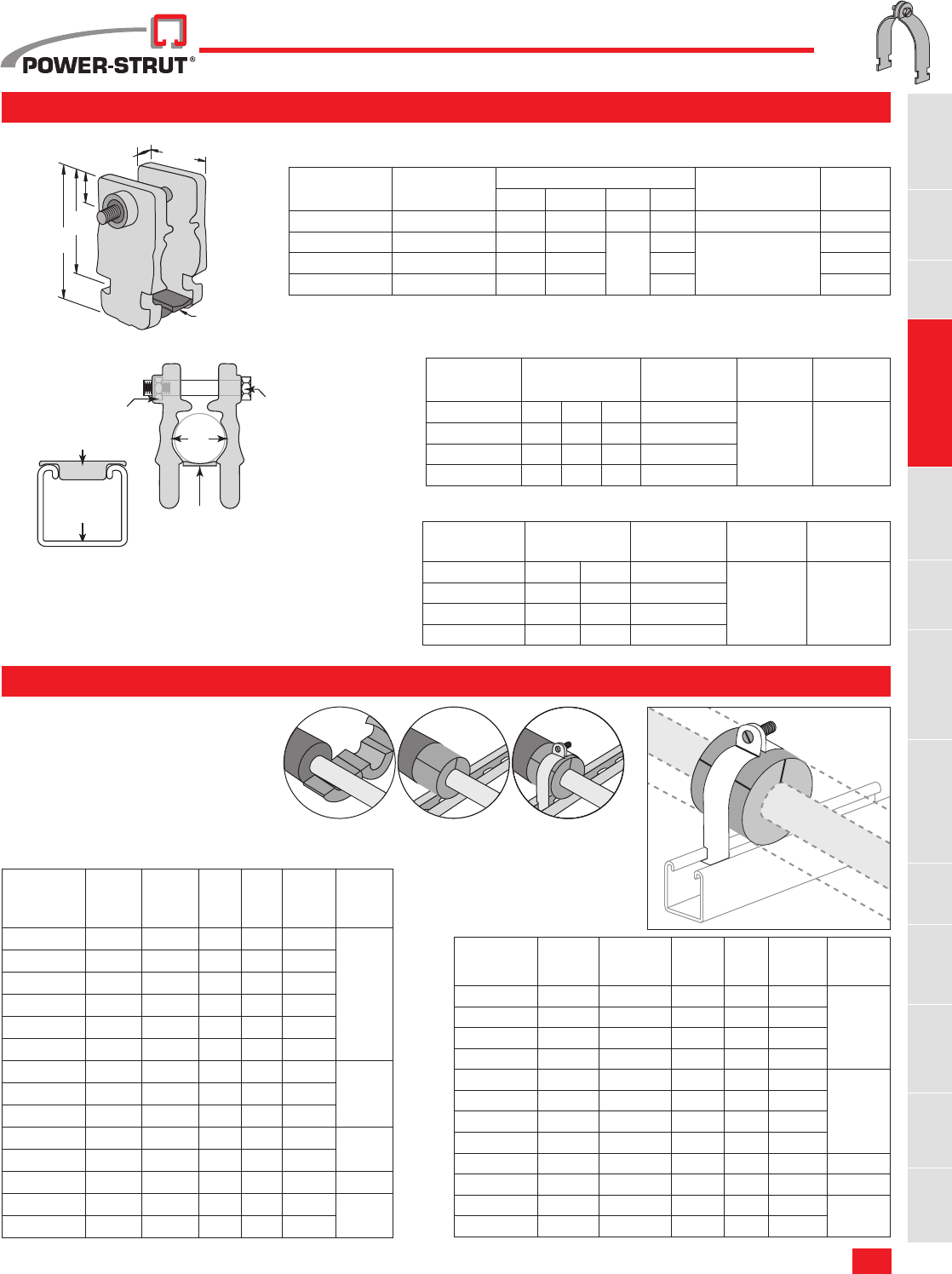 POWER-STRUT®